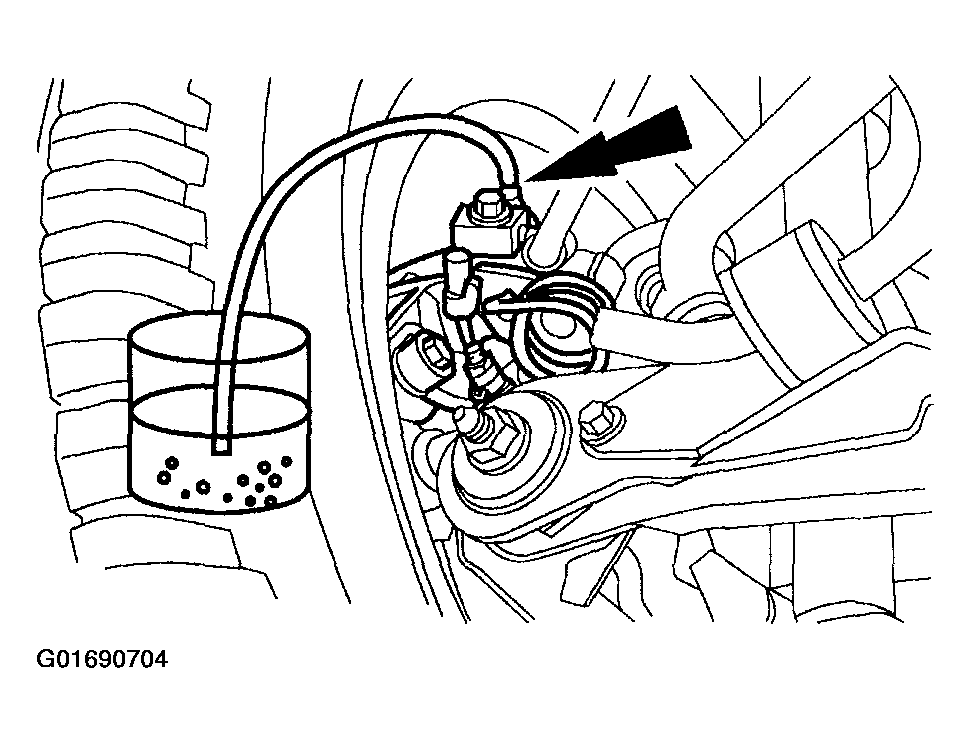 G01690704