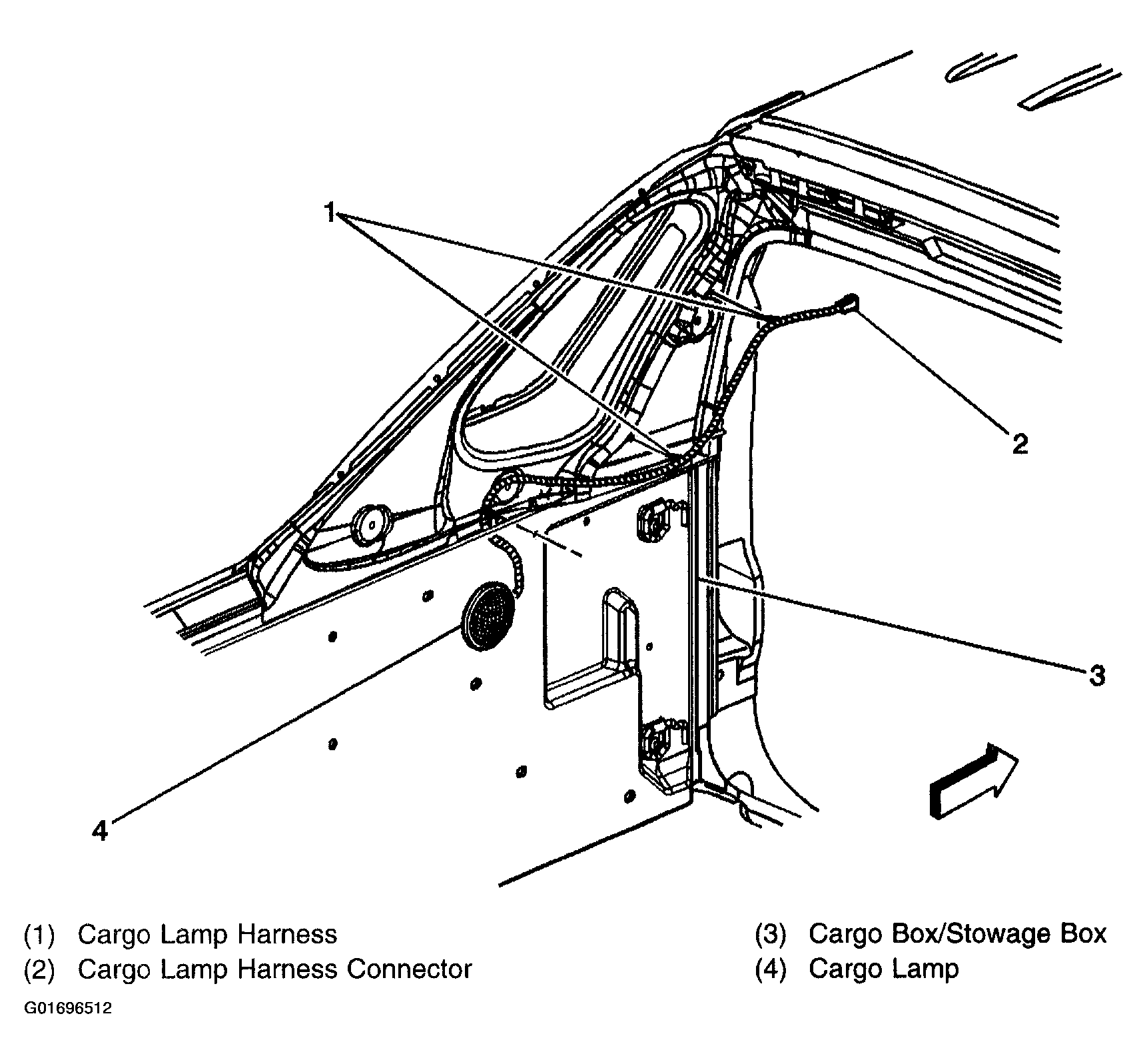 1

2

3

4

(1) Cargo Lamp Harness
(2) Cargo Lamp Harness Connector

(3) Cargo Box/Stowage Box
(4) Cargo Lamp

G01696512