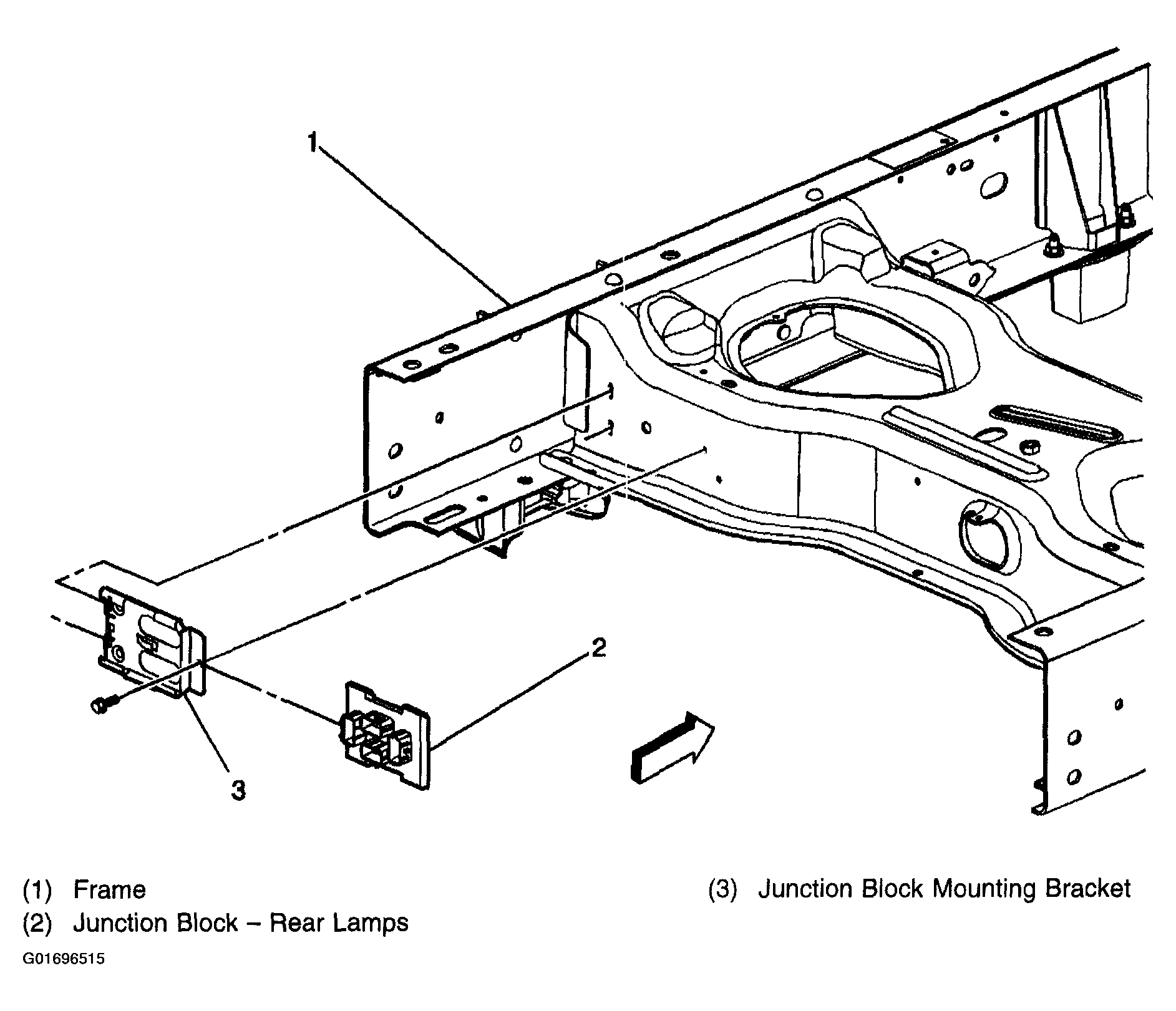 1

2

3

(1) Frame
(2) Junction Block – Rear Lamps

(3) Junction Block Mounting Bracket

G01696515