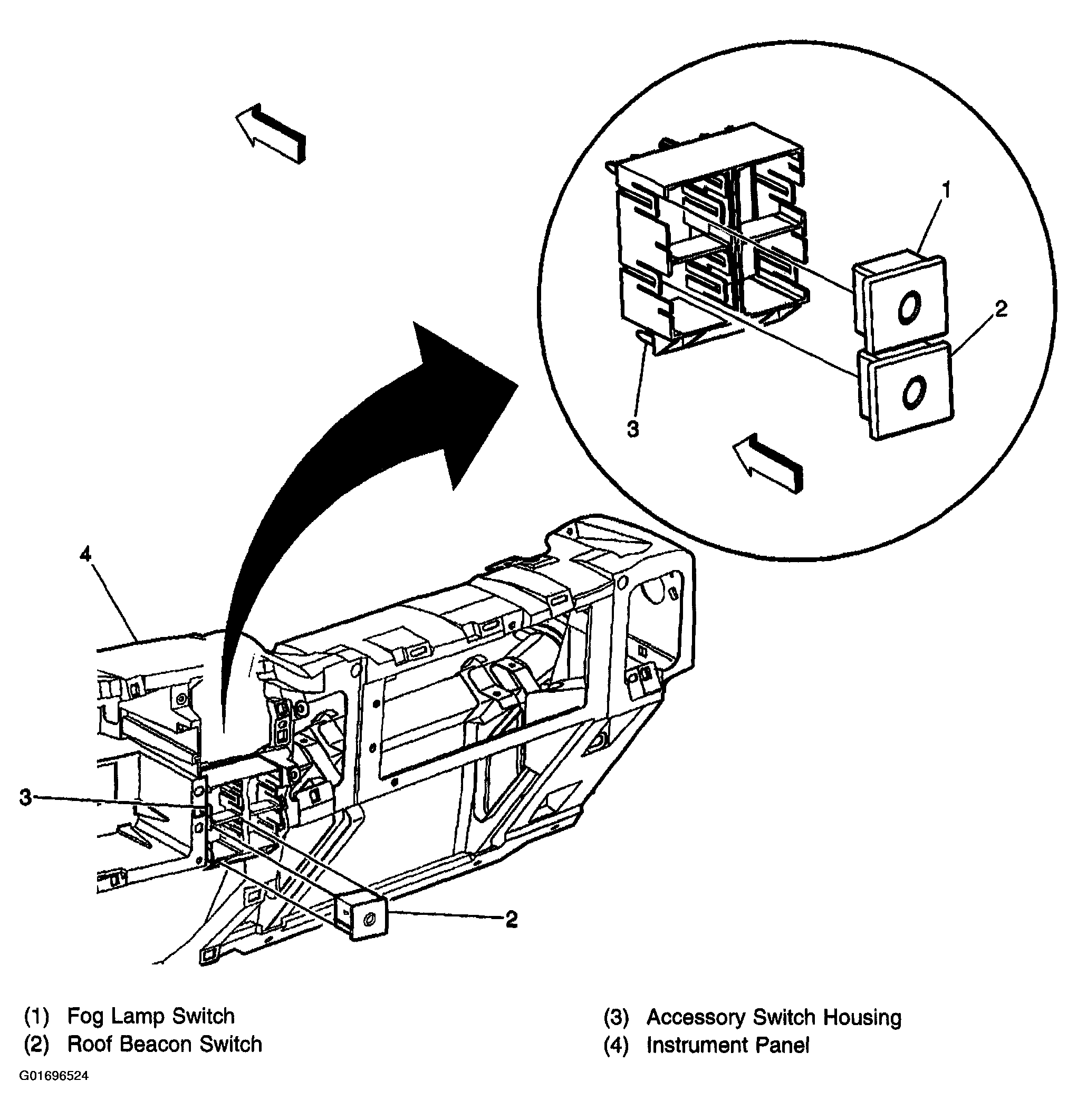 1
2
3
4
3
2

(1) Fog Lamp Switch
(2) Roof Beacon Switch

(3) Accessory Switch Housing
(4) Instrument Panel

G01696524