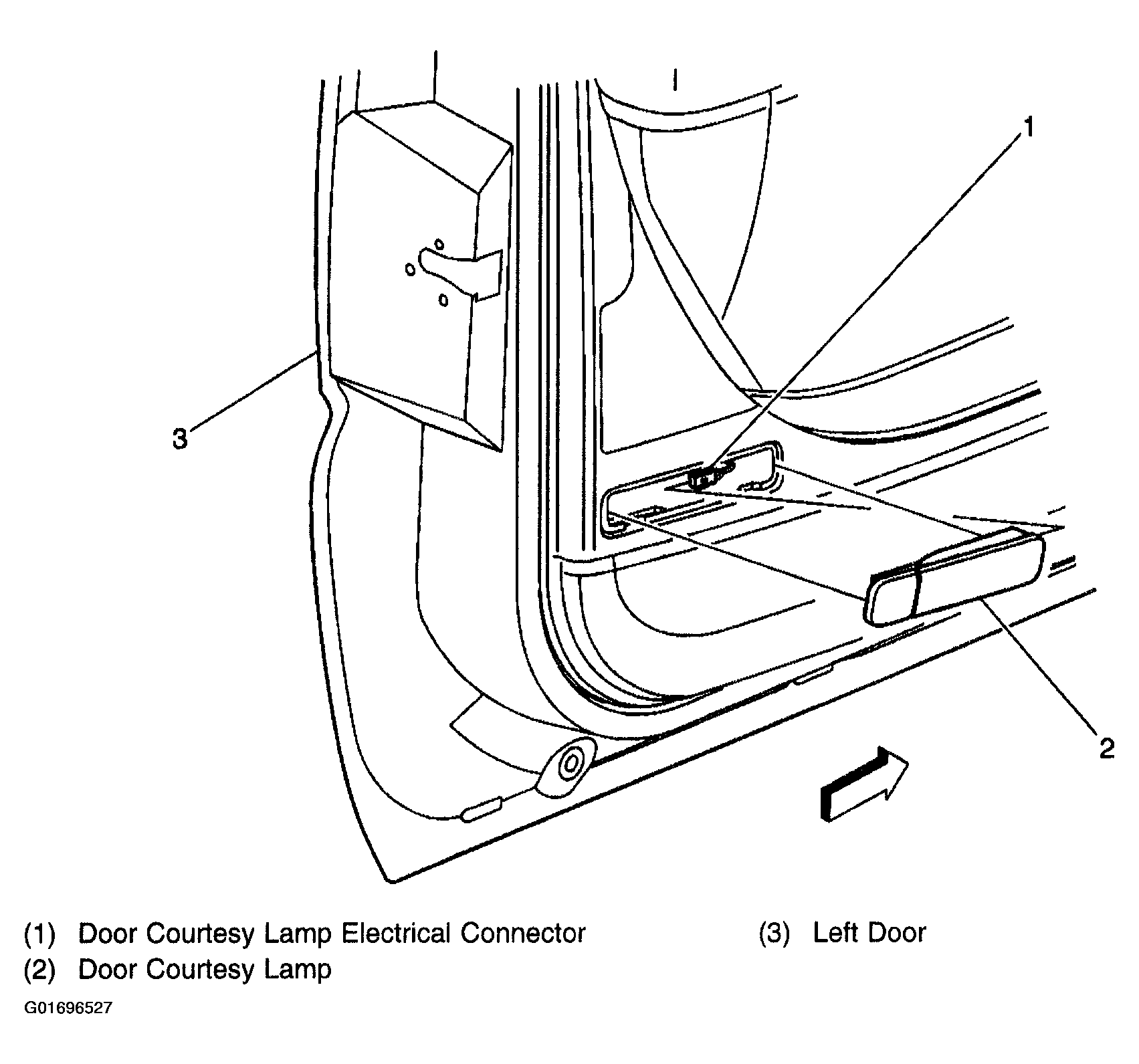 1

3

2

(1) Door Courtesy Lamp Electrical Connector

(2) Door Courtesy Lamp

(3) Left Door

G01696527