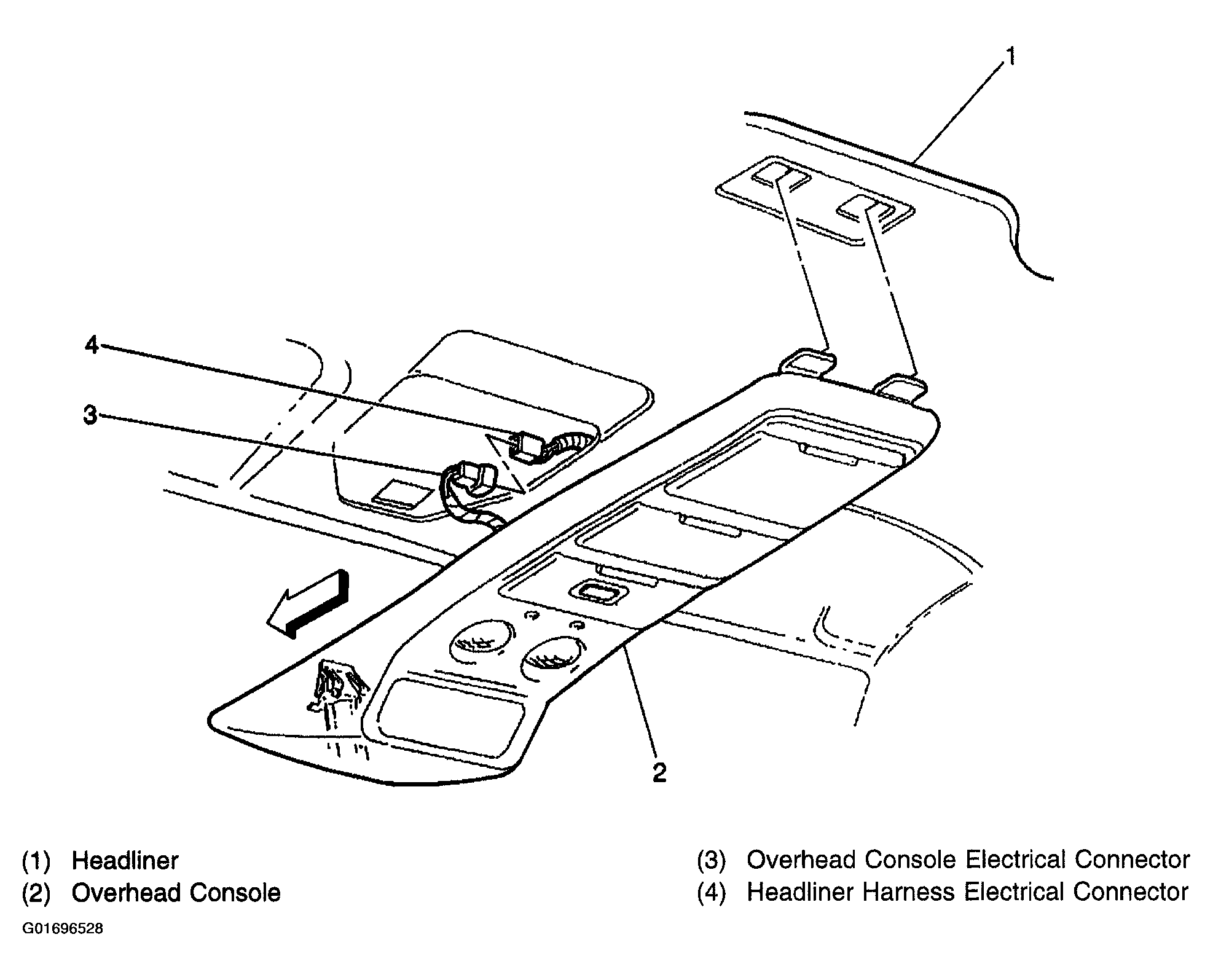 1

4

3

2

(1) Headliner
(2) Overhead Console

(3) Overhead Console Electrical Connector
(4) Headliner Harness Electrical Connector

G01696528