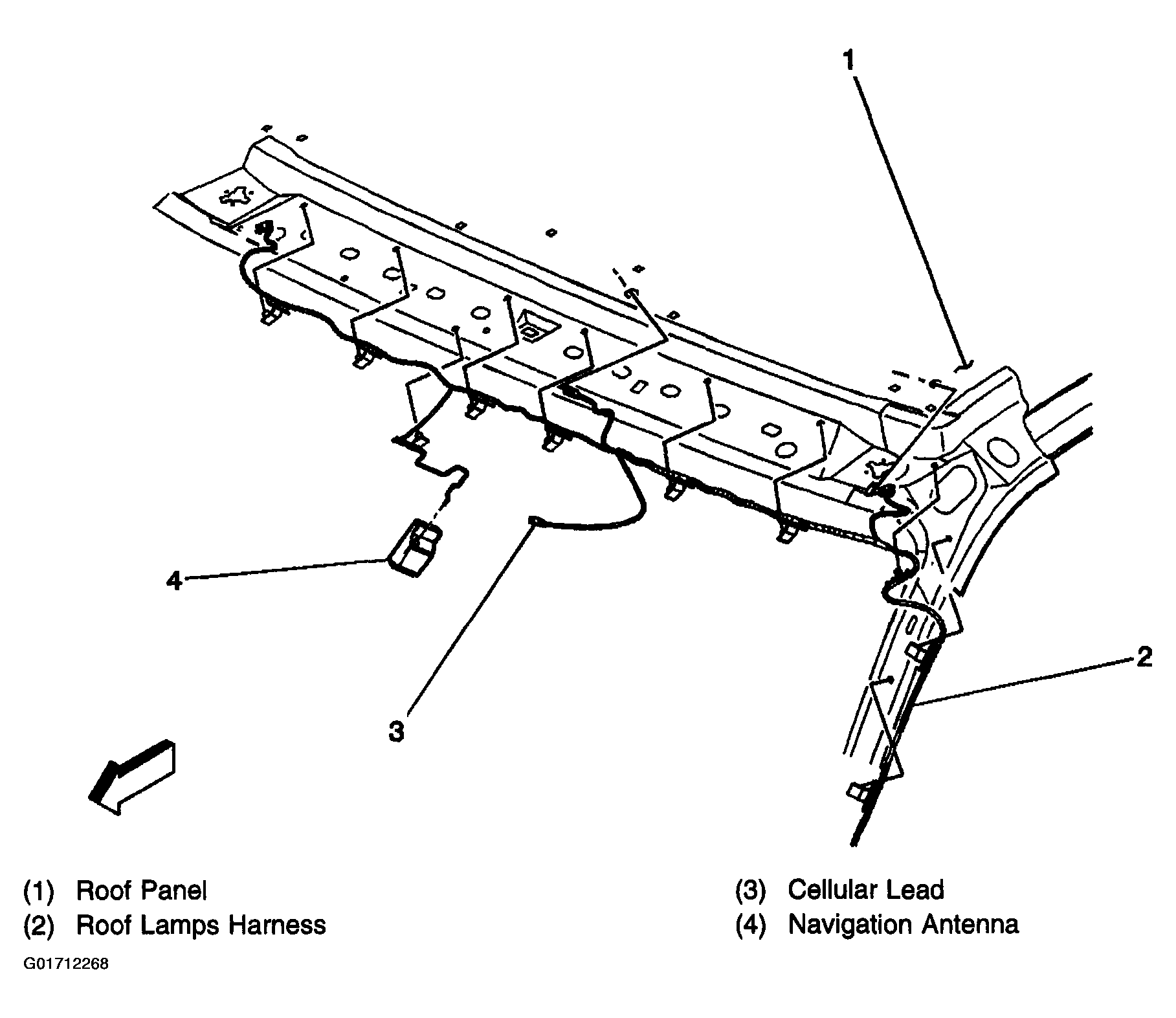 1

4

3

2

(1) Roof Panel
(2) Roof Lamps Harness

(3) Cellular Lead
(4) Navigation Antenna

G01712268