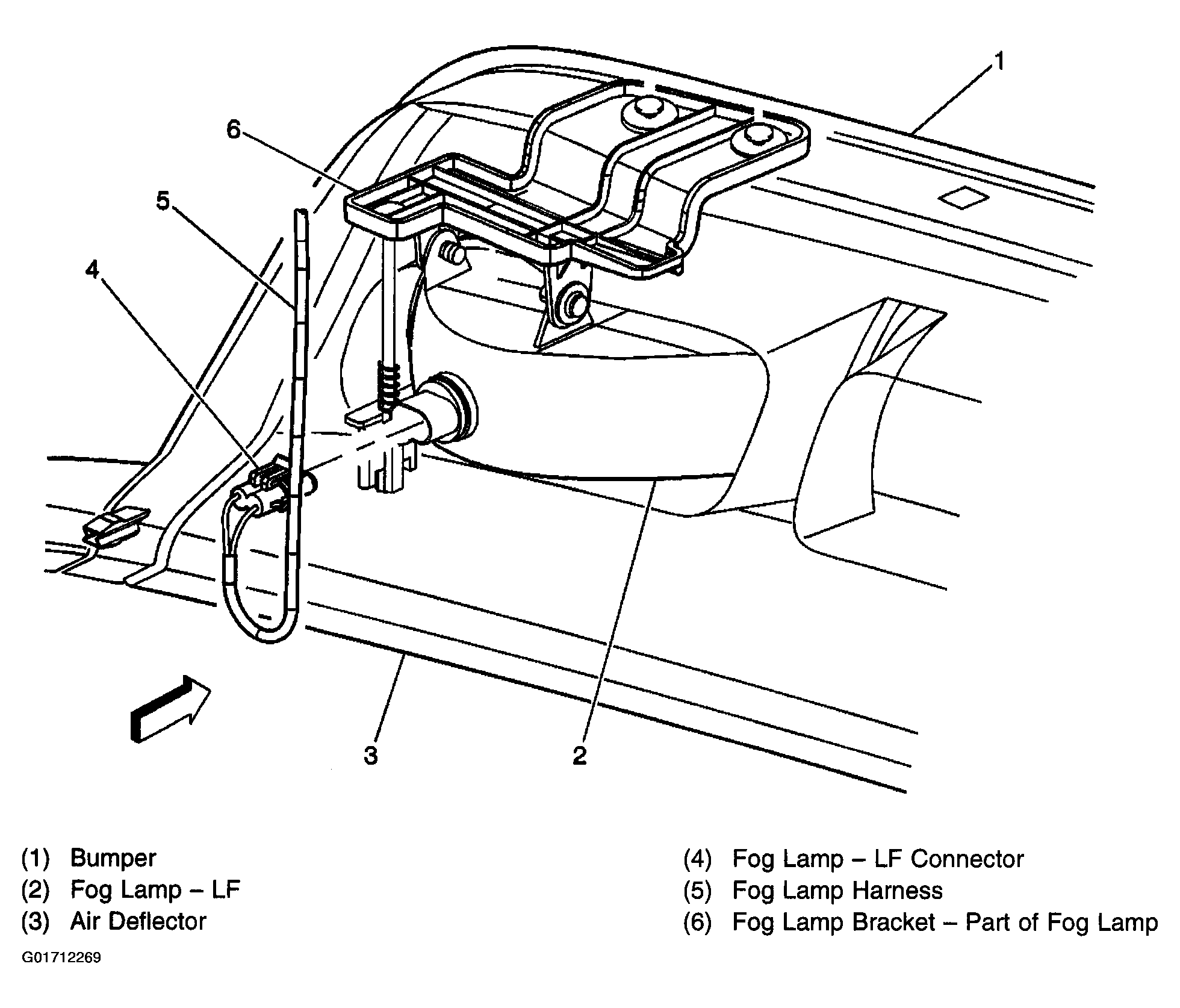 1
6
5
4
3
2

(1) Bumper
(2) Fog Lamp – LF
(3) Air Deflector

(4) Fog Lamp – LF Connector
(5) Fog Lamp Harness
(6) Fog Lamp Bracket – Part of Fog Lamp

G01712269