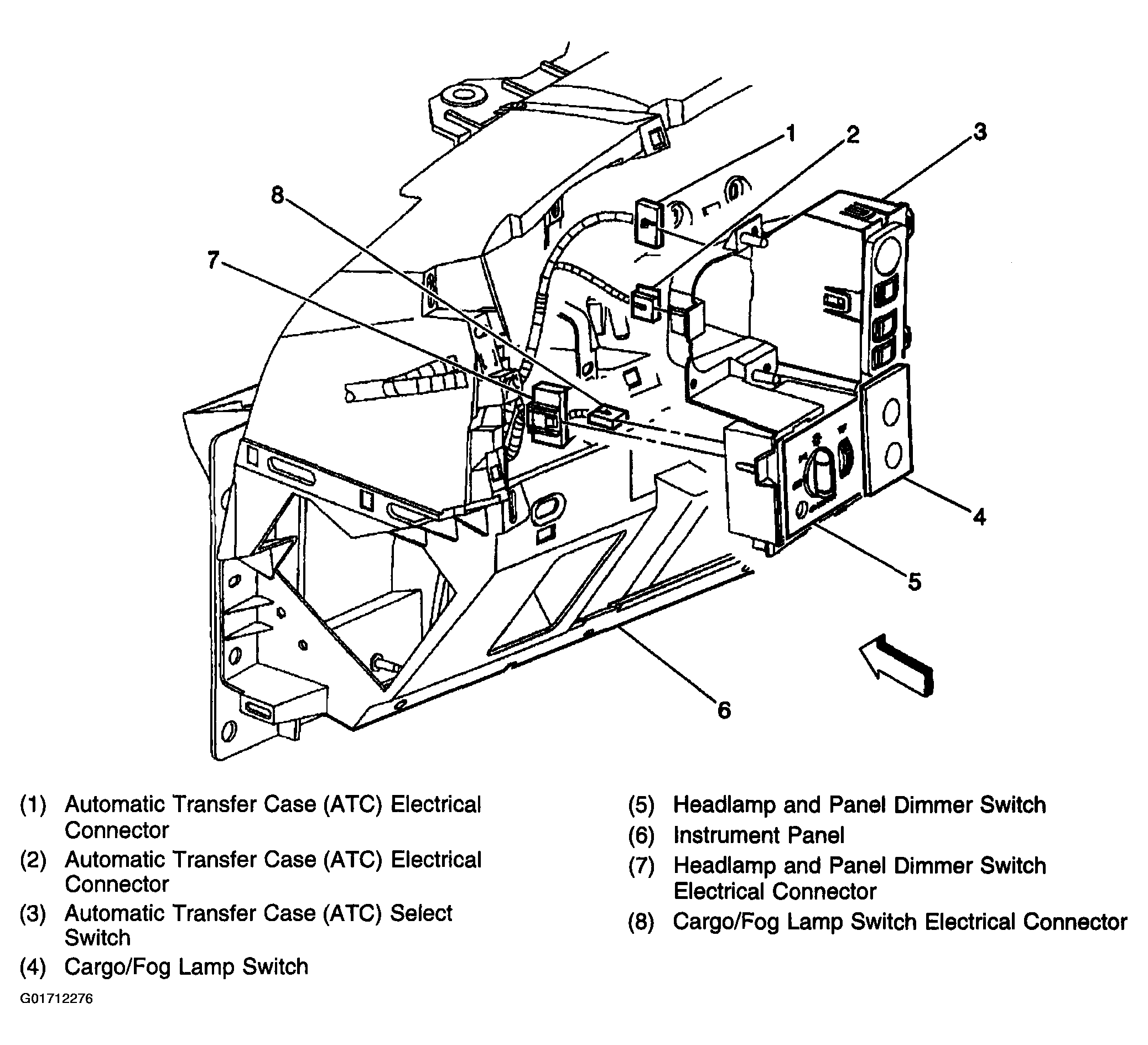 1
2
3
8
7
4
5
6

(1) Automatic Transfer Case (ATC) Electrical Connector

(2) Automatic Transfer Case (ATC) Electrical Connector

(3) Automatic Transfer Case (ATC) Select Switch

(4) Cargo/Fog Lamp Switch

(5) Headlamp and Panel Dimmer Switch

(6) Instrument Panel

(7) Headlamp and Panel Dimmer Switch Electrical Connector

(8) Cargo/Fog Lamp Switch Electrical Connector

G01712276