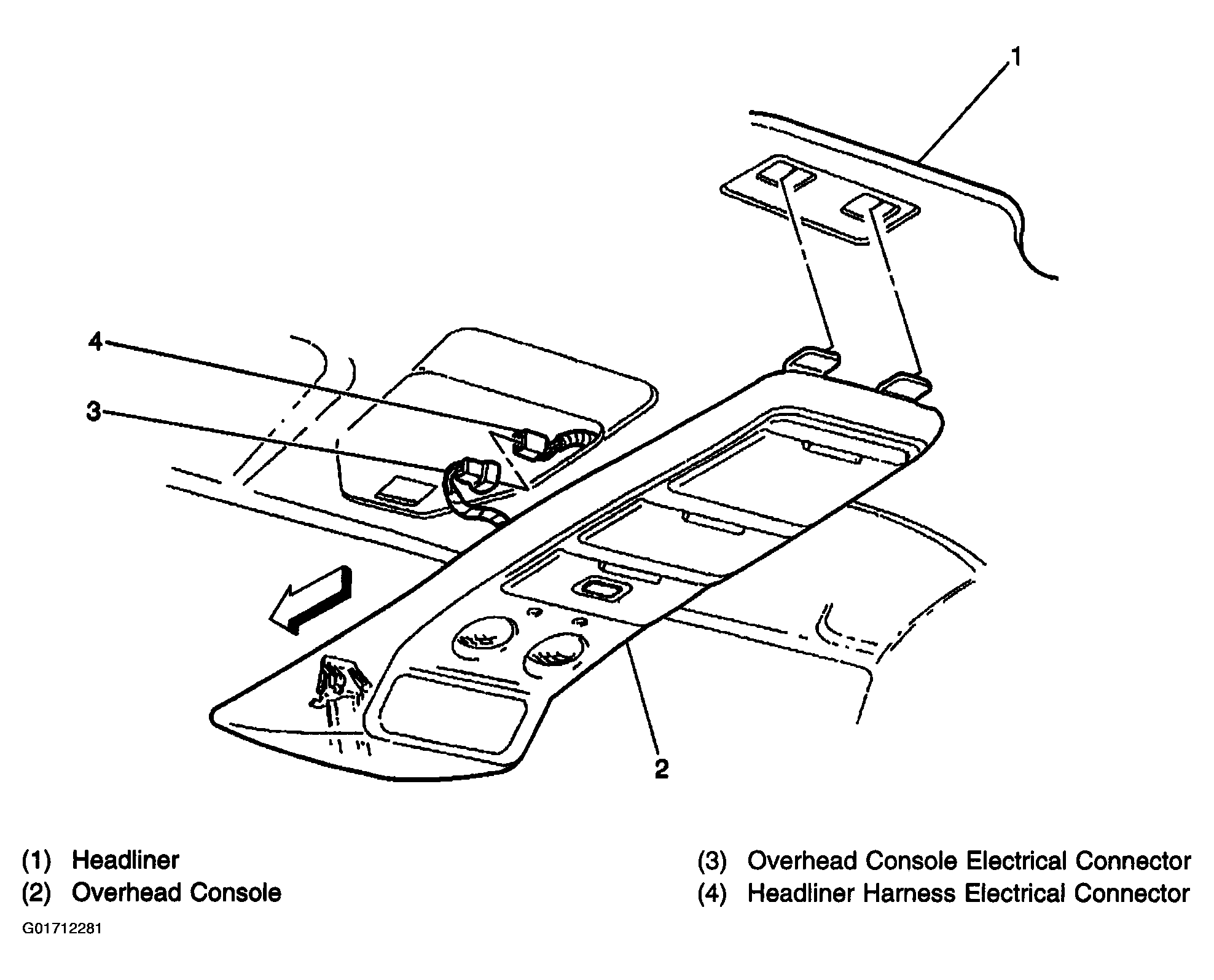 1

4

3

2

(1) Headliner
(2) Overhead Console

(3) Overhead Console Electrical Connector
(4) Headliner Harness Electrical Connector

G01712281