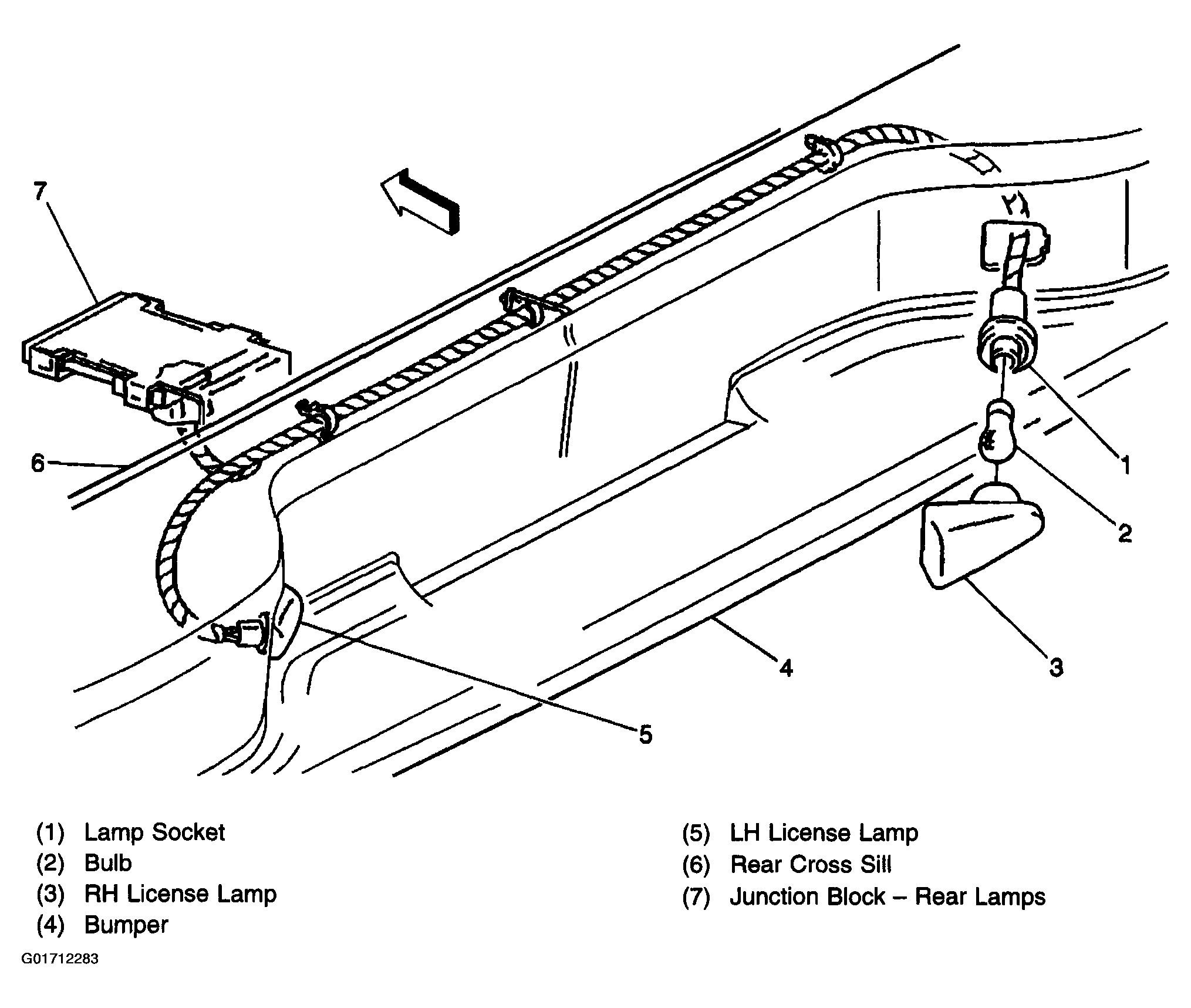 7

6

1

2

3

4

5

(1) Lamp Socket
(2) Bulb
(3) RH License Lamp
(4) Bumper

(5) LH License Lamp
(6) Rear Cross Sill
(7) Junction Block – Rear Lamps

G01712283