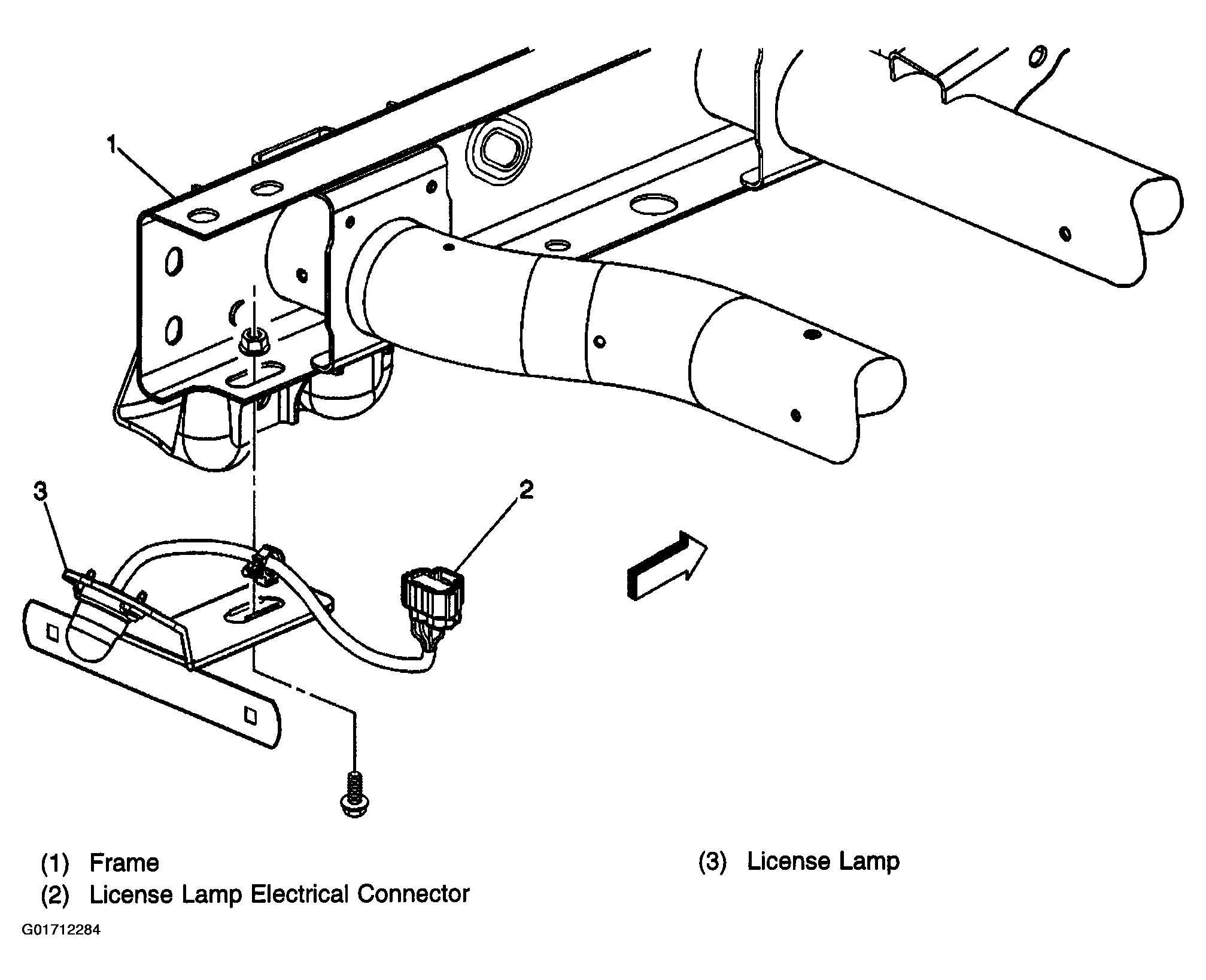 1

3

2

(1) Frame
(2) License Lamp Electrical Connector

(3) License Lamp

G01712284