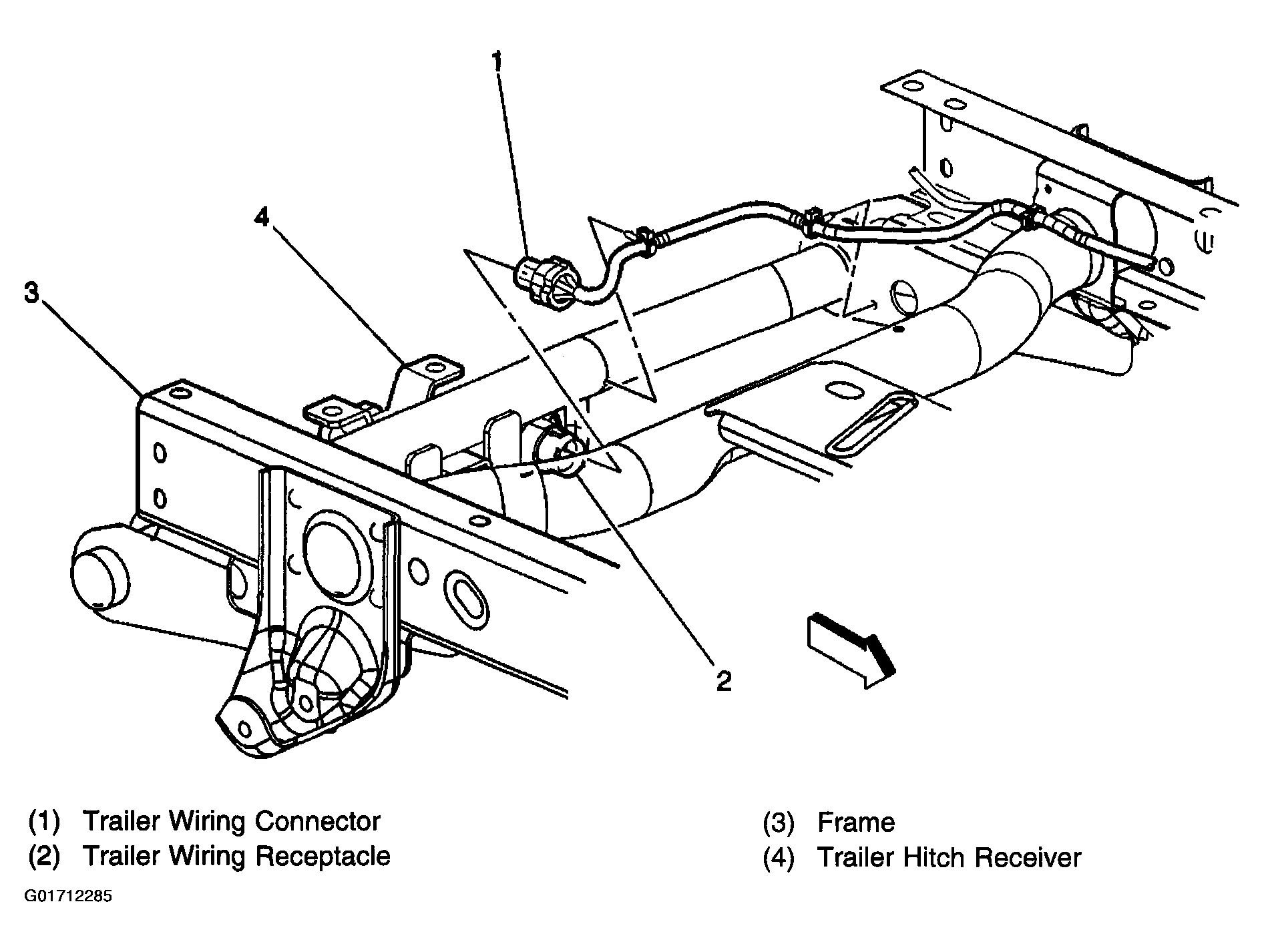 1

4

3

2

(1) Trailer Wiring Connector
(2) Trailer Wiring Receptacle

(3) Frame
(4) Trailer Hitch Receiver

G01712285