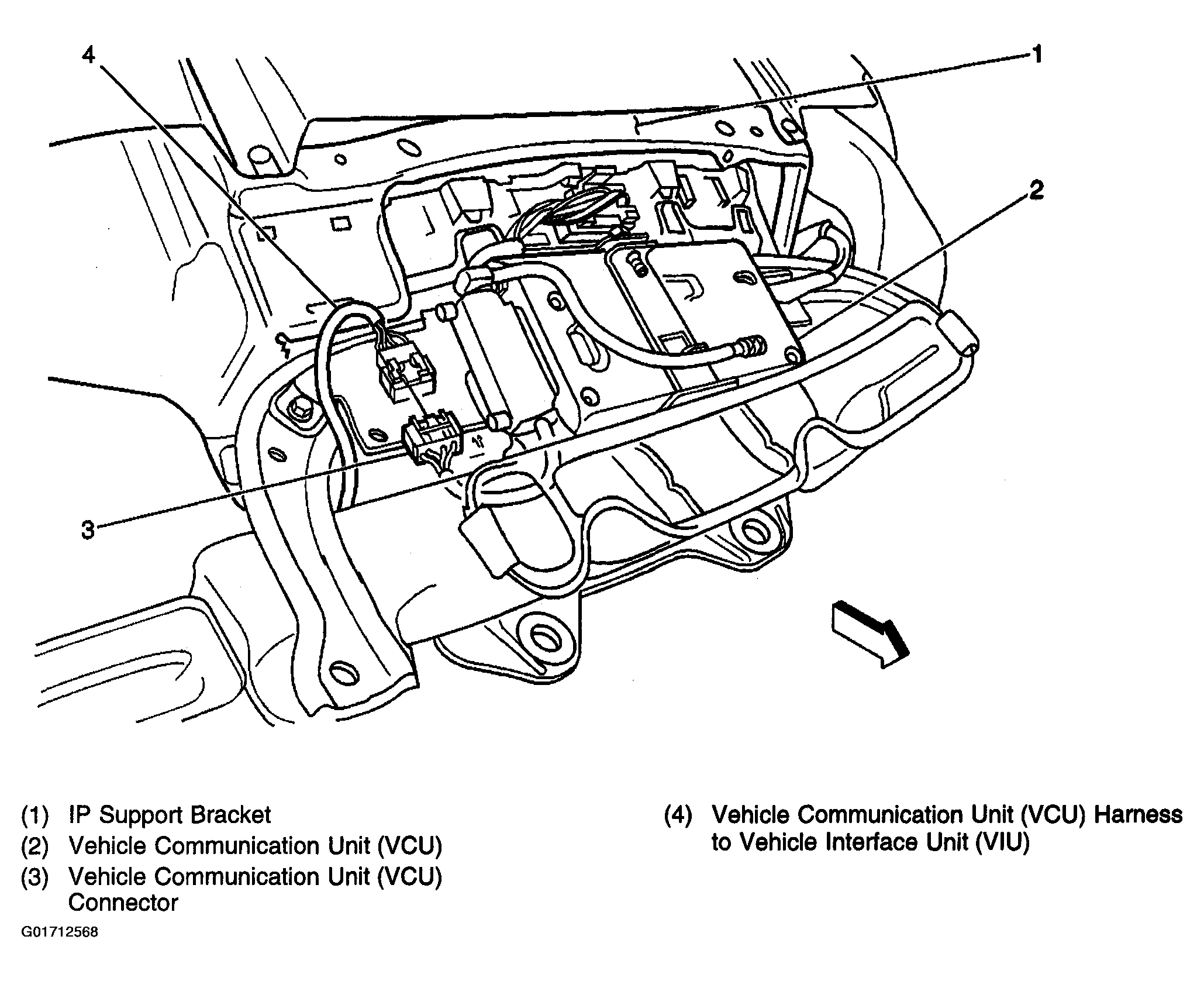 4

1

2

3

(1) IP Support Bracket
(2) Vehicle Communication Unit (VCU)
(3) Vehicle Communication Unit (VCU) Connector

(4) Vehicle Communication Unit (VCU) Harness to Vehicle Interface Unit (VIU)

G01712568