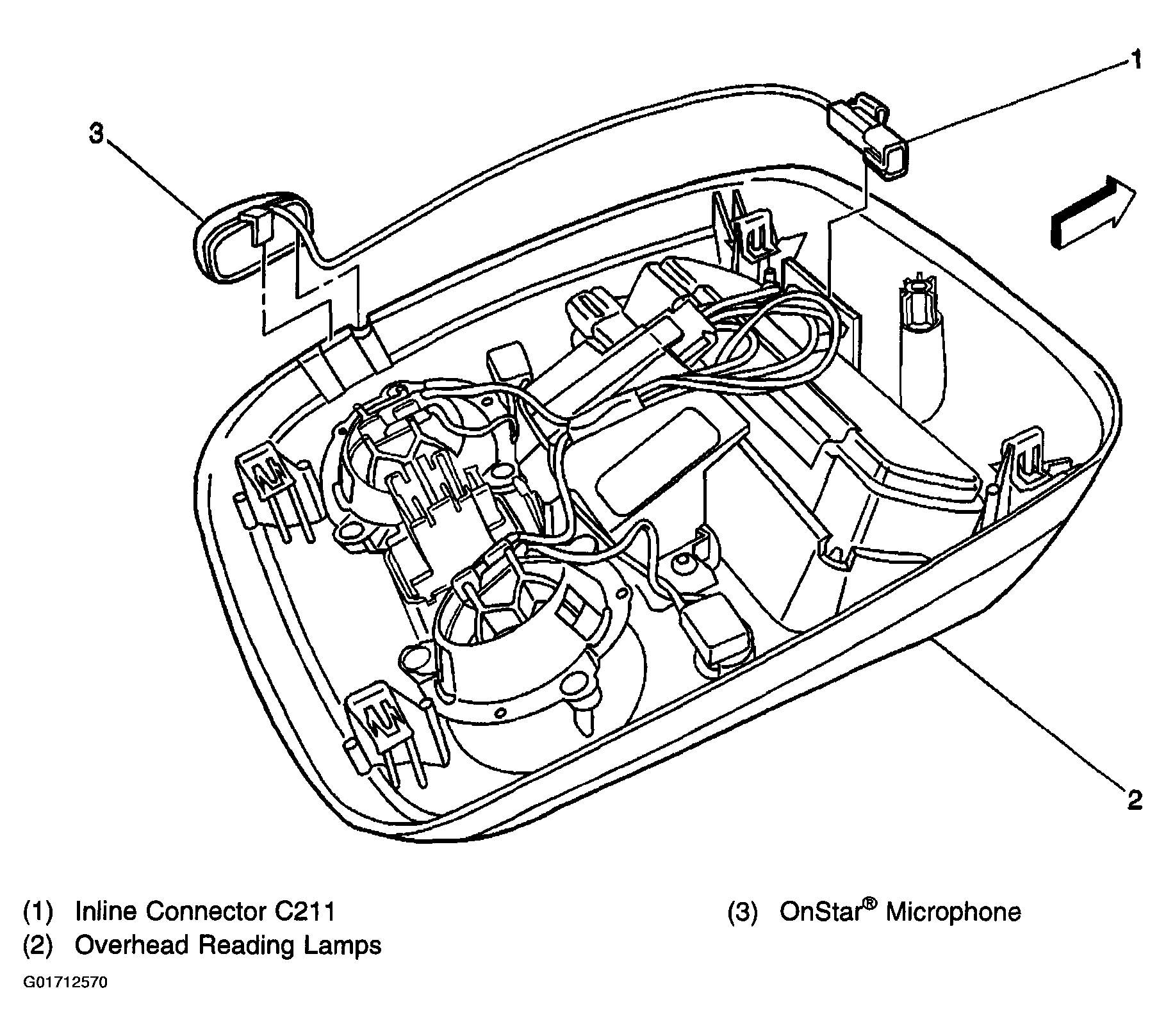 1

3

2

(1) Inline Connector C211

(2) Overhead Reading Lamps

(3) OnStar® Microphone

G01712570