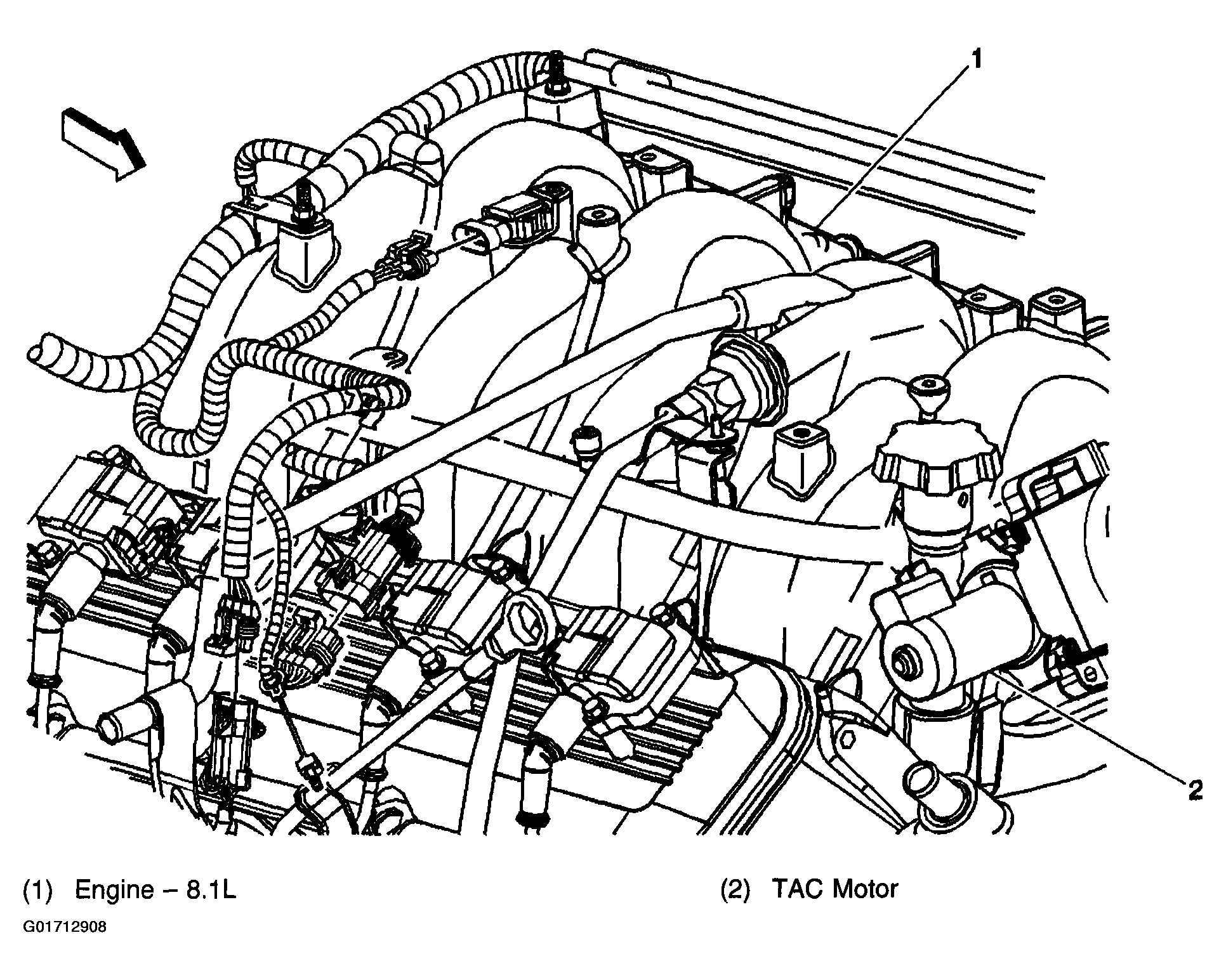 1

2

(1) Engine – 8.1L

(2) TAC Motor

G01712908