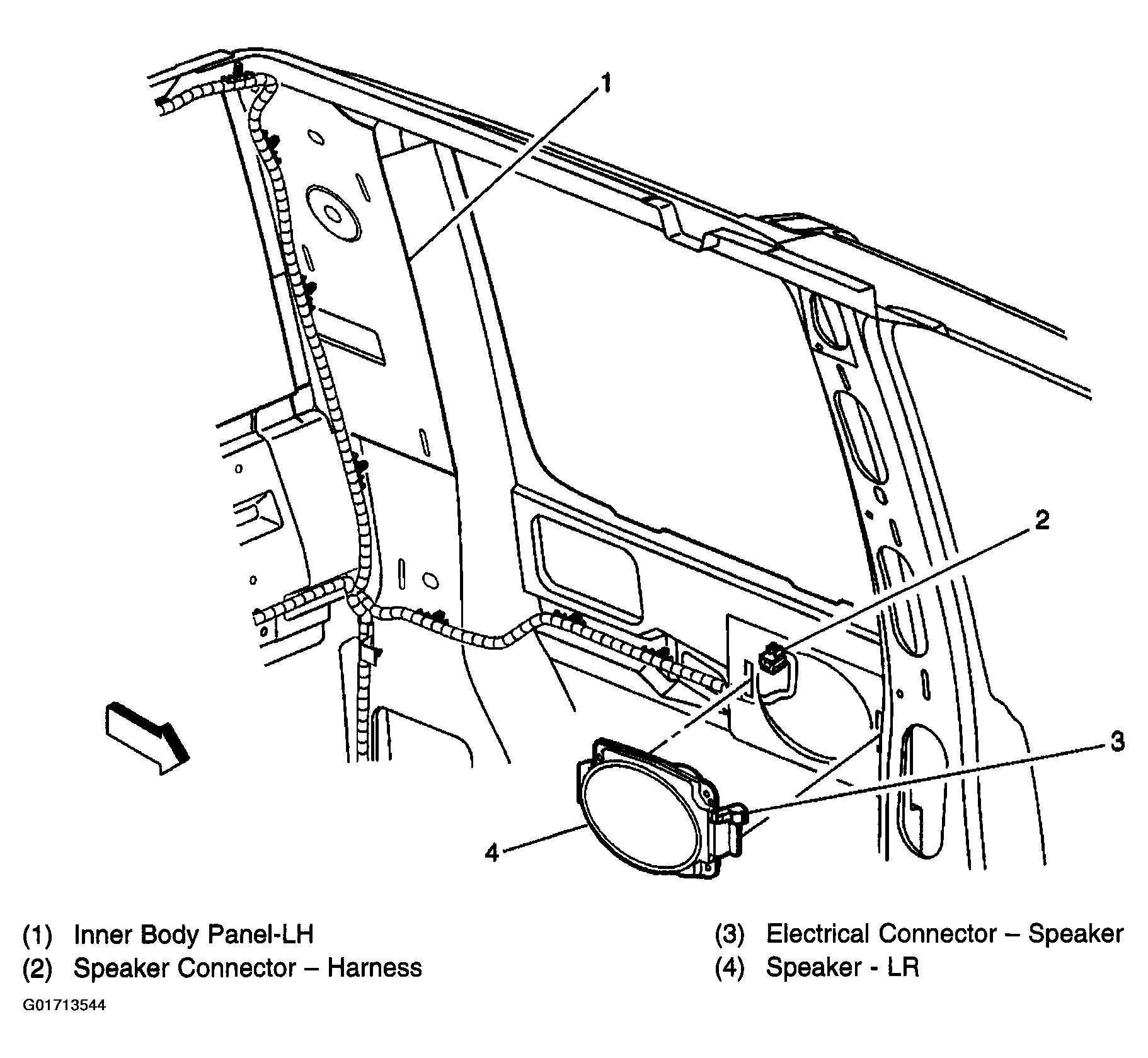 1

2

3

4

(1) Inner Body Panel-LH
(2) Speaker Connector – Harness

(3) Electrical Connector – Speaker
(4) Speaker - LR

G01713544