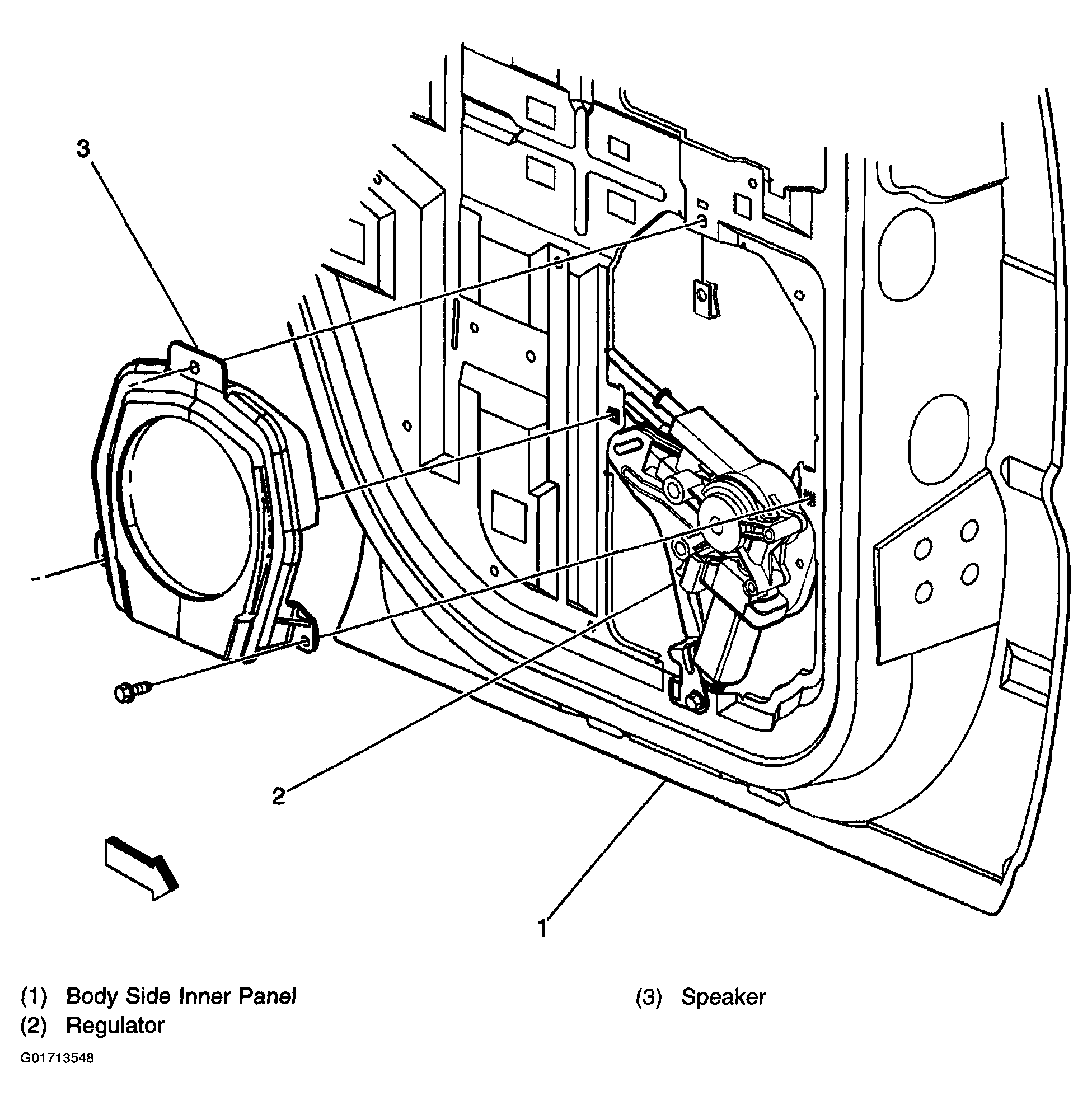 3

2

1

(1) Body Side Inner Panel
(2) Regulator

(3) Speaker

G01713548