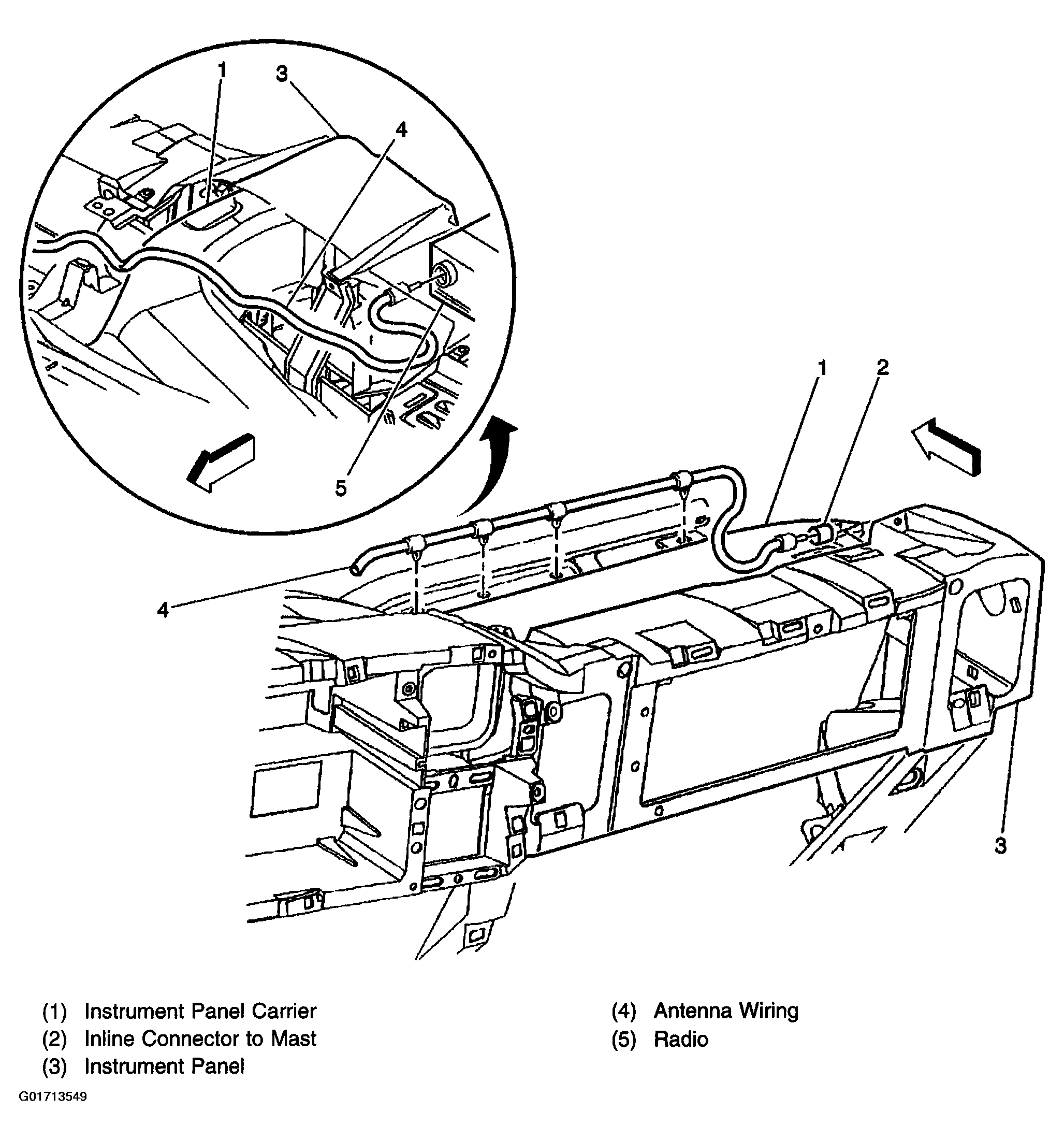 1
3
4
5
1
2
4
3

(1) Instrument Panel Carrier
(2) Inline Connector to Mast
(3) Instrument Panel
(4) Antenna Wiring
(5) Radio

G01713549