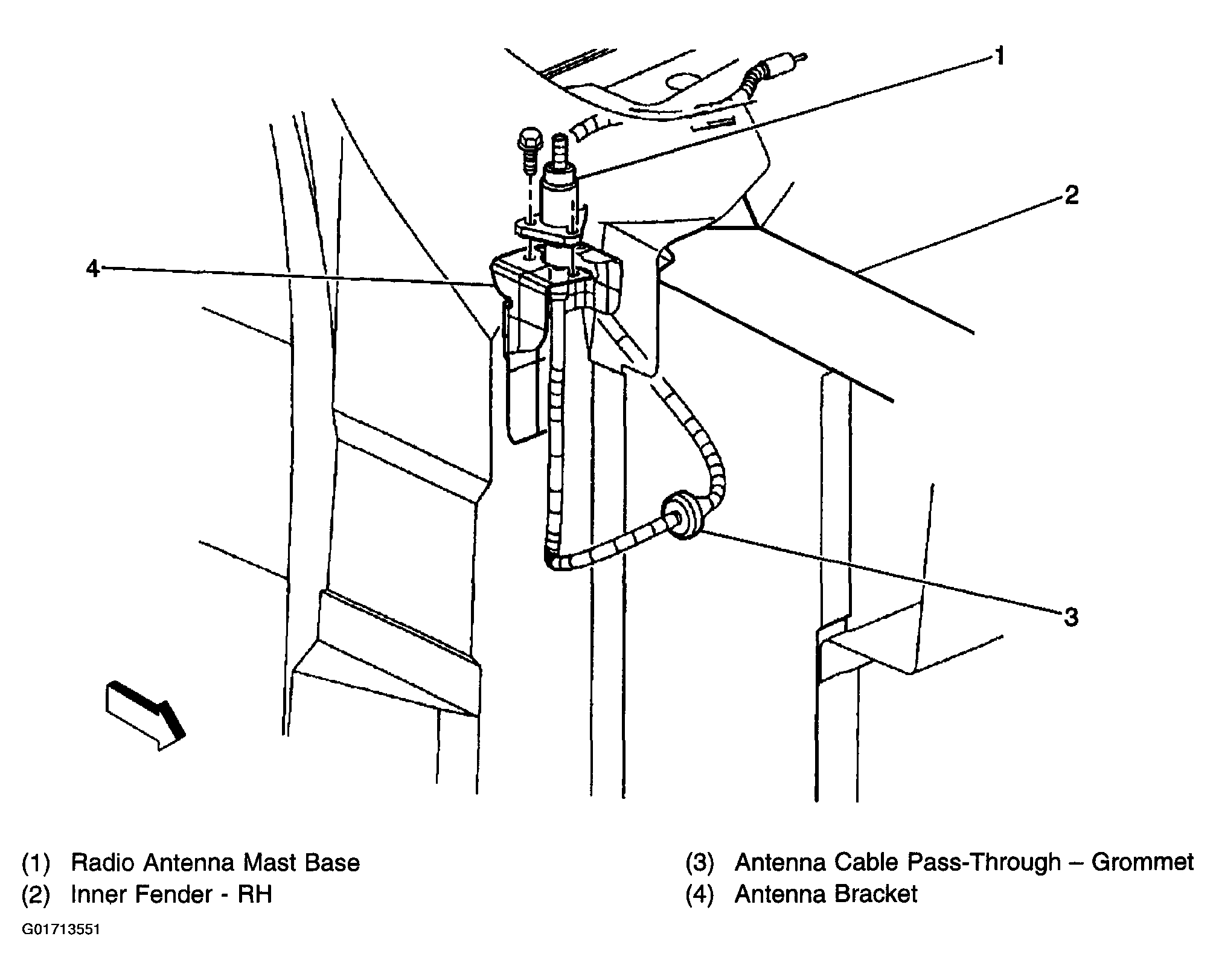 1
2
4
3

(1) Radio Antenna Mast Base
(2) Inner Fender - RH

(3) Antenna Cable Pass-Through – Grommet
(4) Antenna Bracket

G01713551