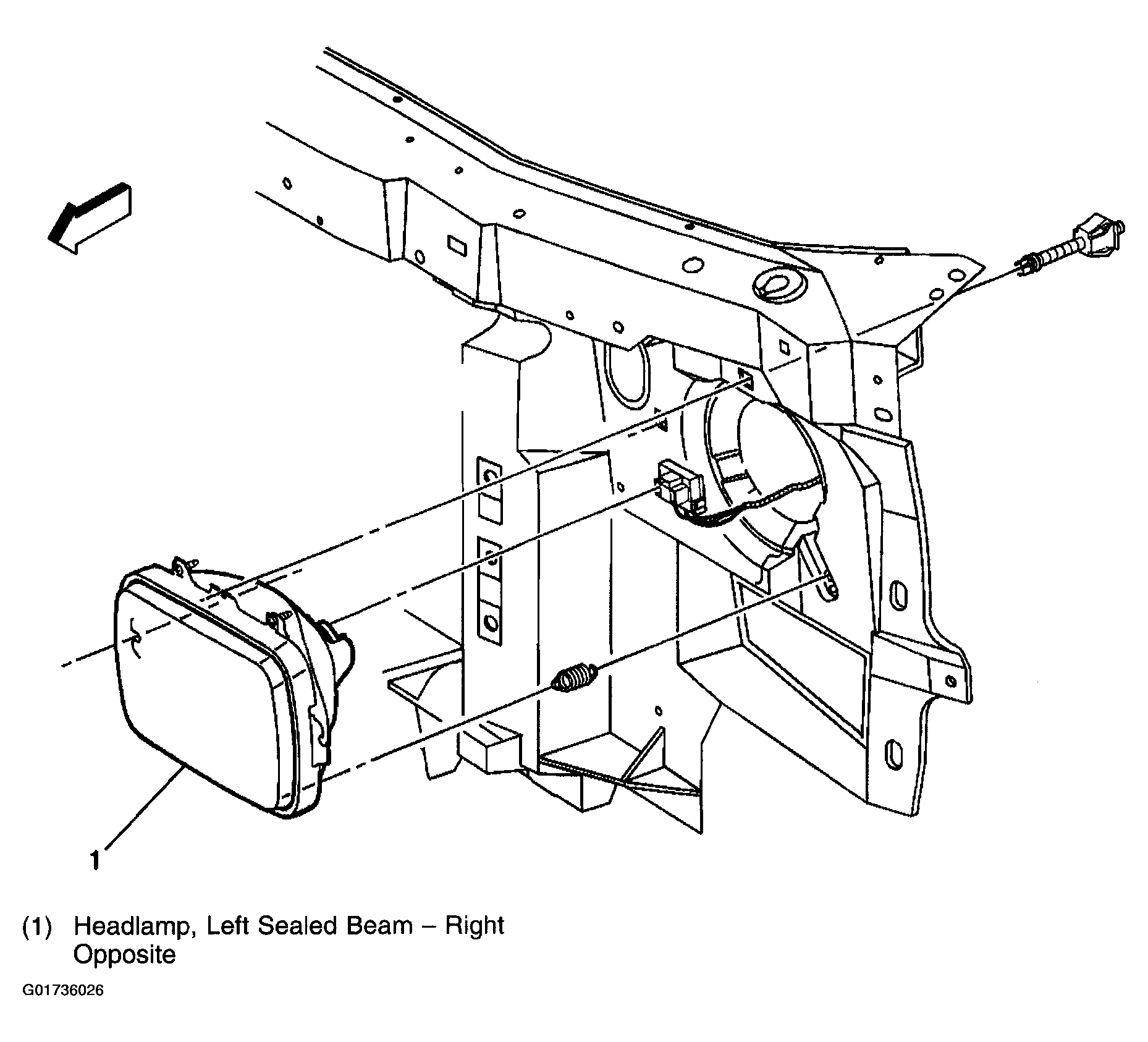 1

(1) Headlamp, Left Sealed Beam – Right Opposite

G01736026