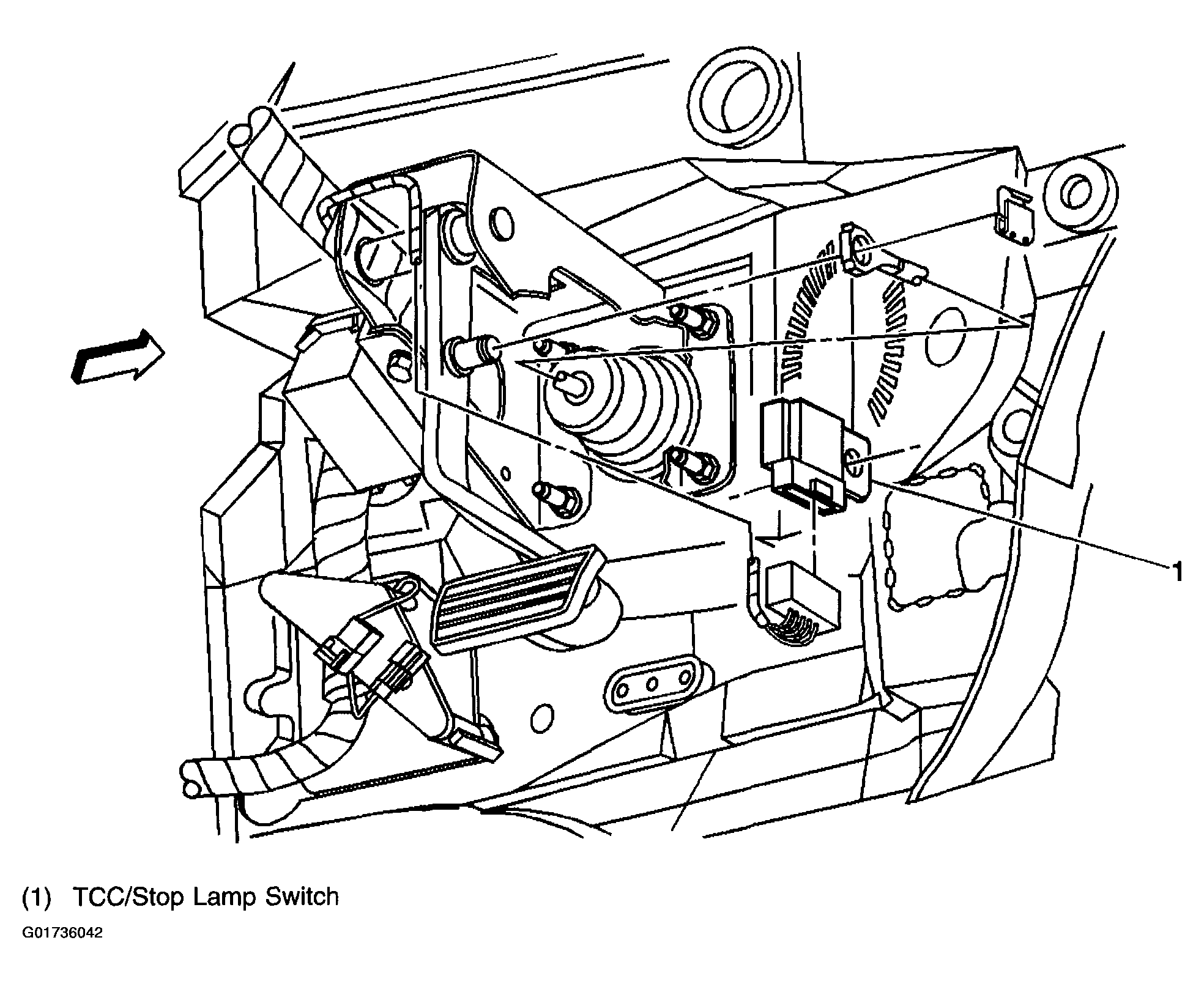 1

(1) TCC/Stop Lamp Switch

G01736042