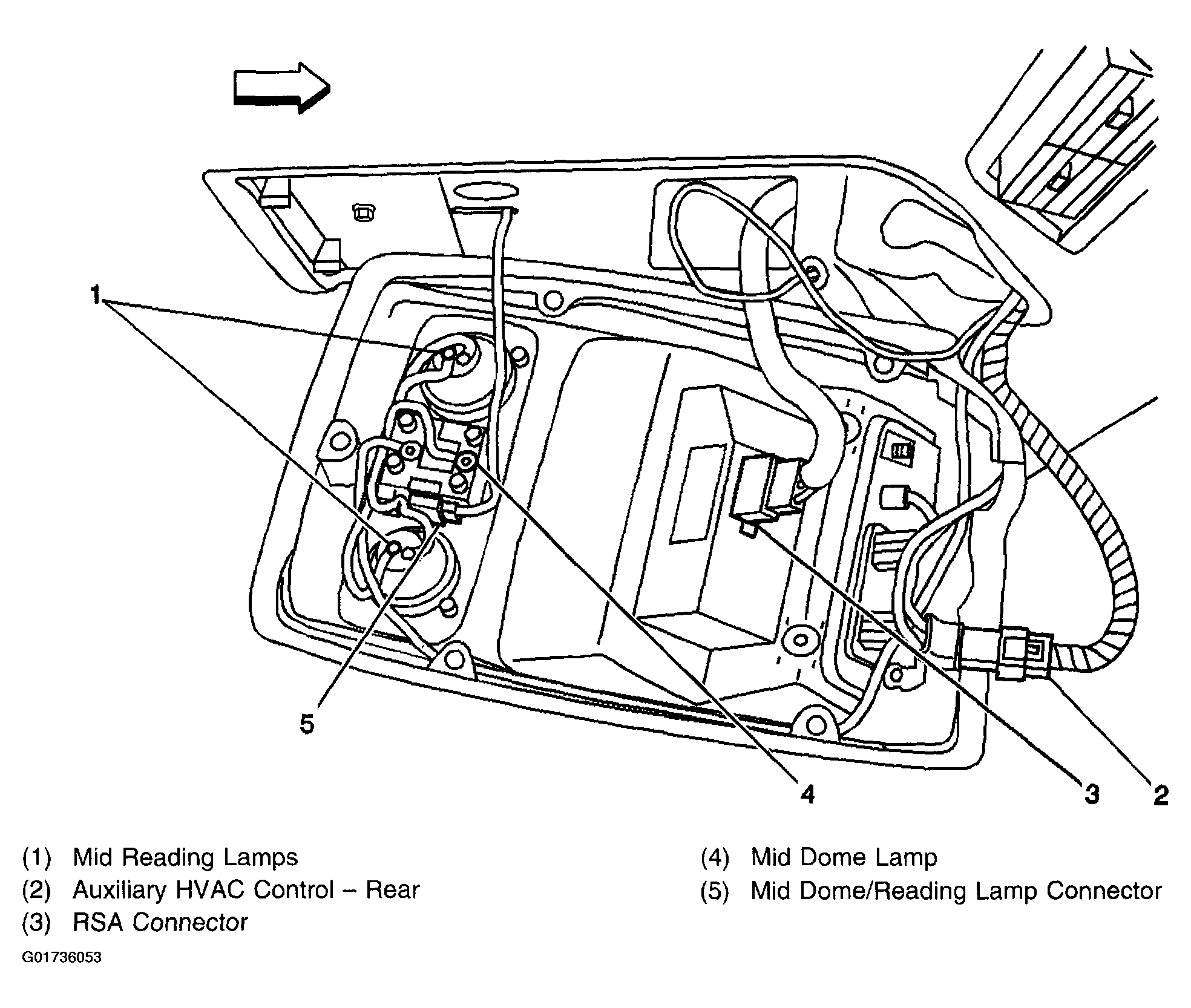 1

5

4

3

2

(1) Mid Reading Lamps
(2) Auxiliary HVAC Control – Rear
(3) RSA Connector

(4) Mid Dome Lamp
(5) Mid Dome/Reading Lamp Connector

G01736053