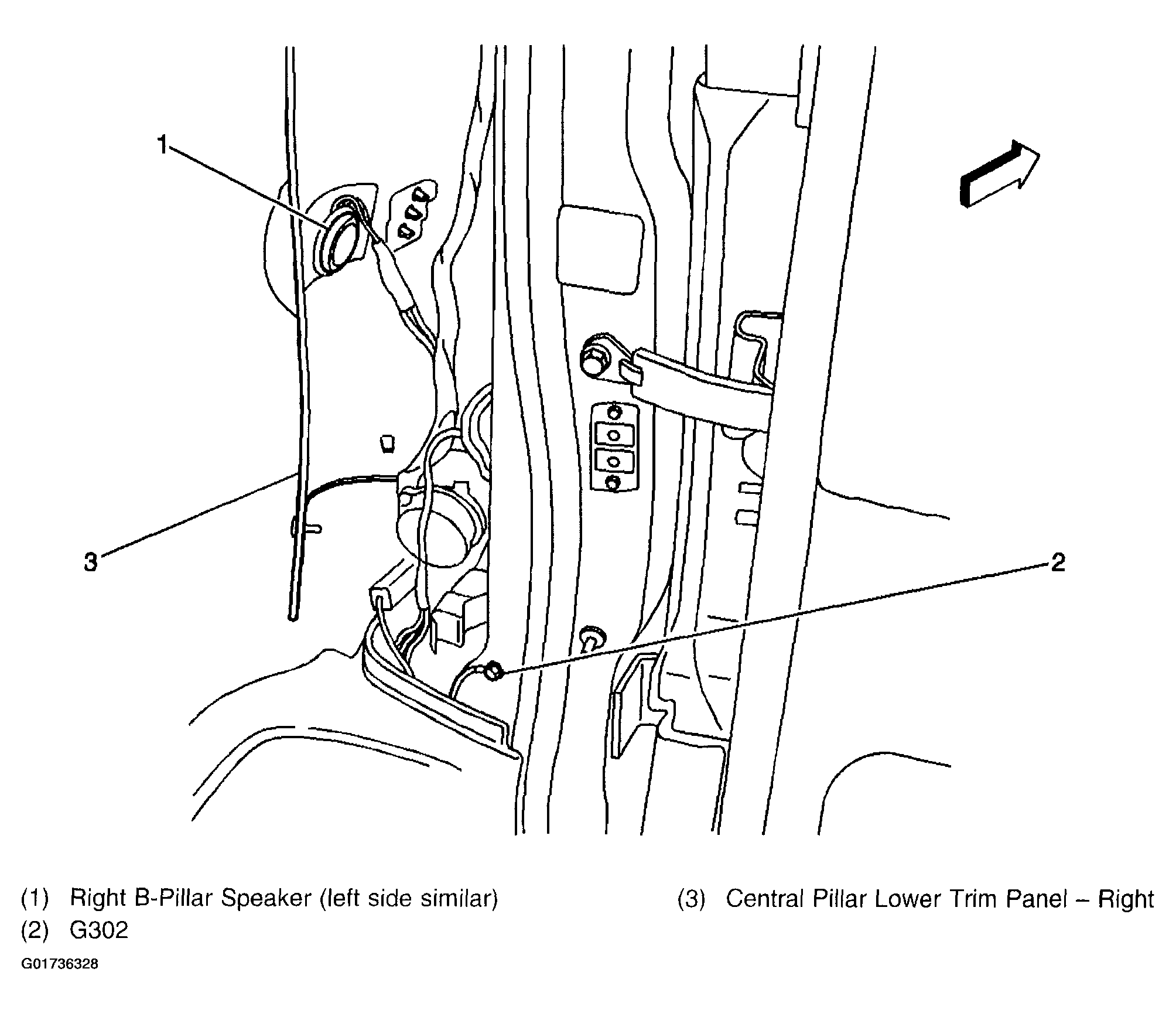 1

3

2

(1) Right B-Pillar Speaker (left side similar)
(2) G302

(3) Central Pillar Lower Trim Panel – Right

G01736328