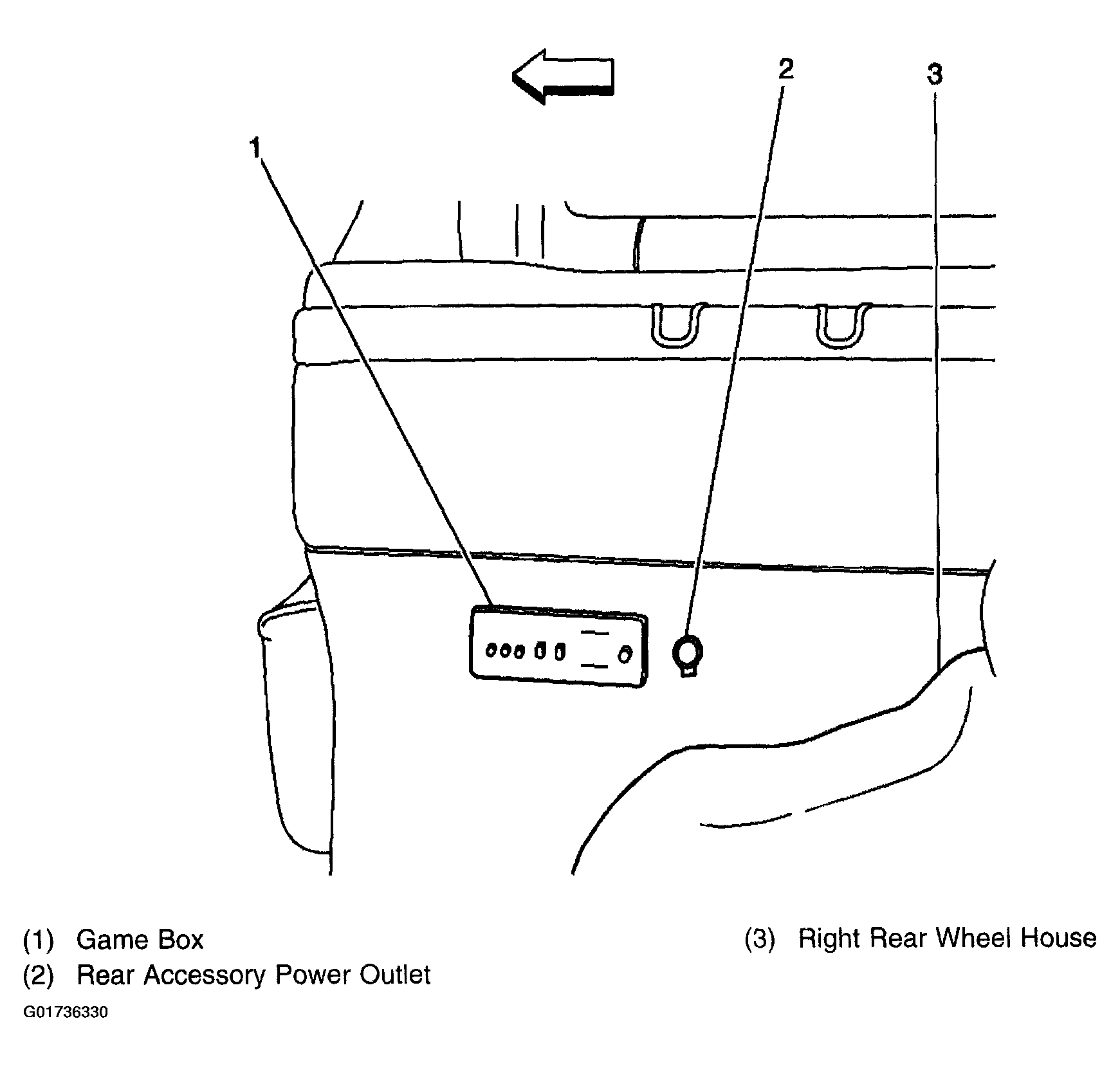 2
3
1

(1) Game Box
(2) Rear Accessory Power Outlet
(3) Right Rear Wheel House

G01736330