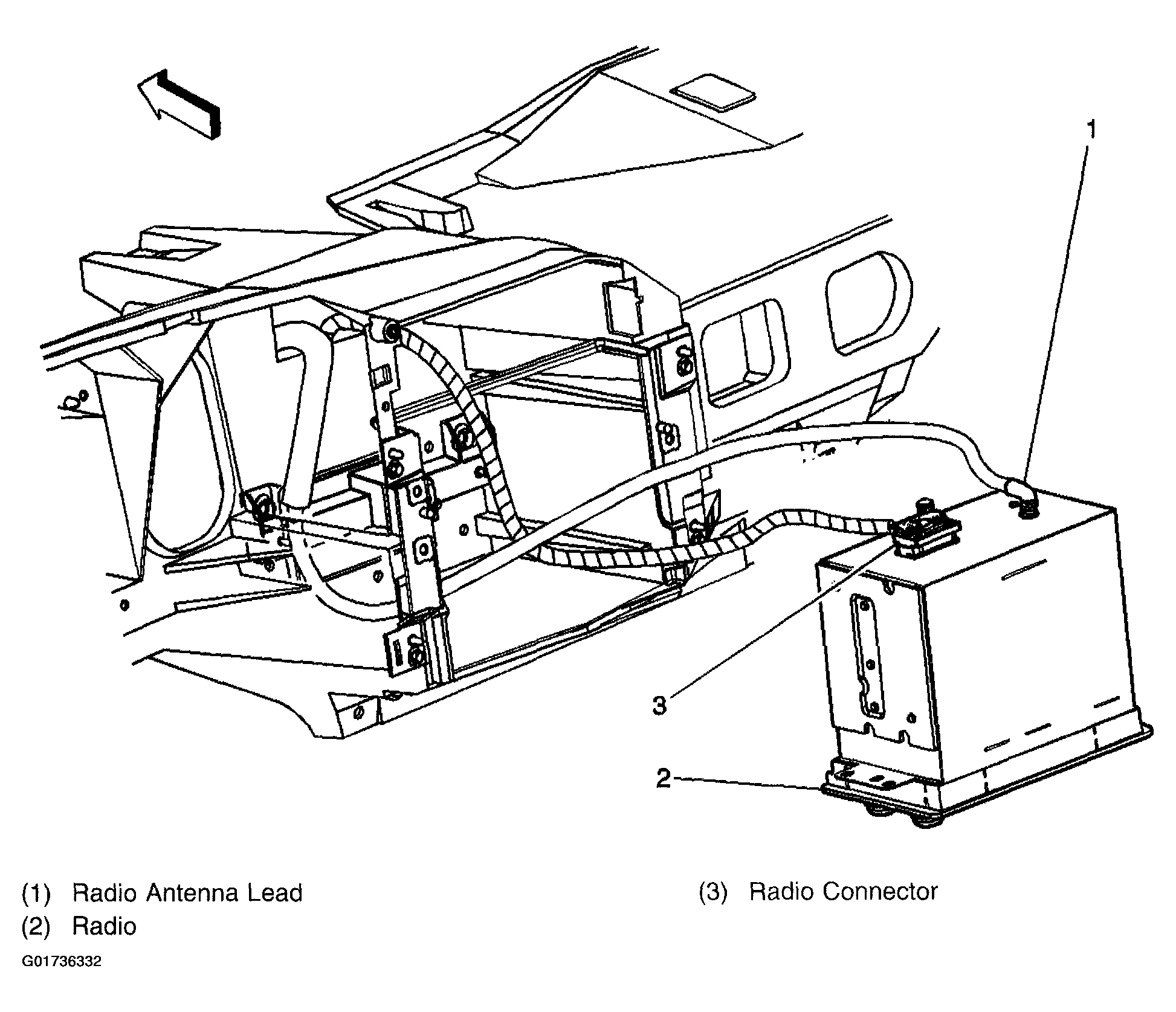 1

3

2

(1) Radio Antenna Lead
(2) Radio

(3) Radio Connector

G01736332