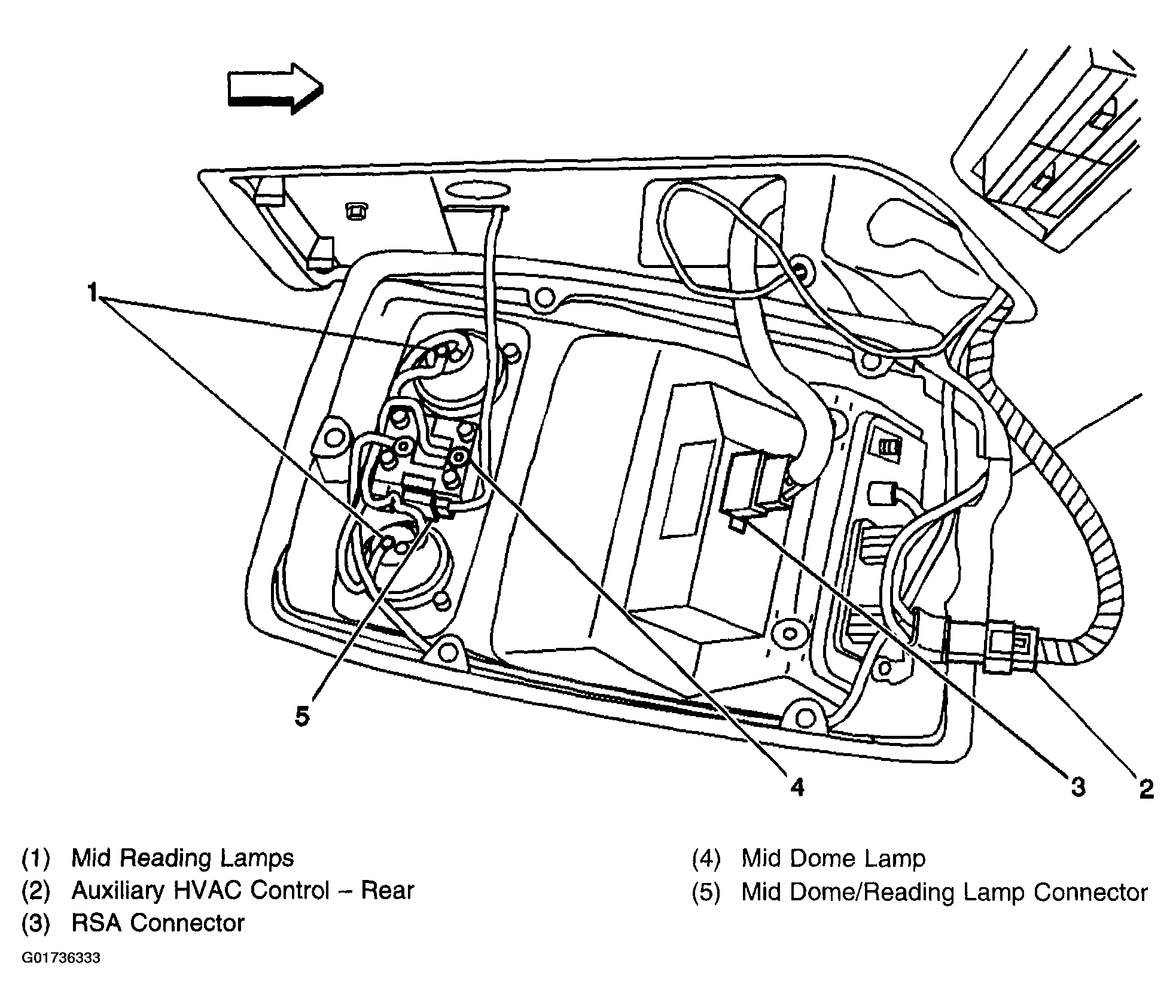 1

5

4

3

2

(1) Mid Reading Lamps
(2) Auxiliary HVAC Control – Rear
(3) RSA Connector

(4) Mid Dome Lamp
(5) Mid Dome/Reading Lamp Connector

G01736333