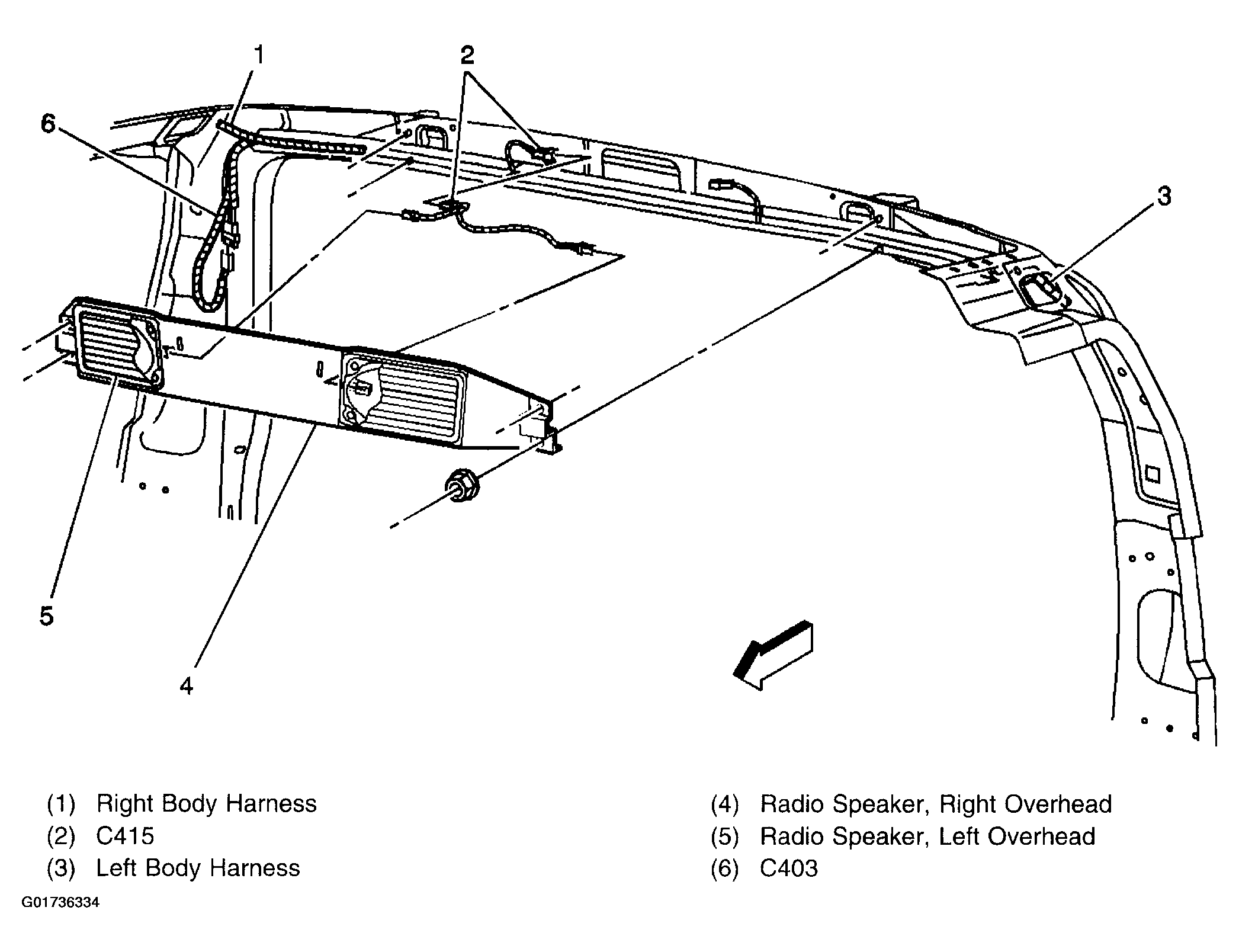 1
2
6
3
5
4

(1) Right Body Harness
(2) C415
(3) Left Body Harness

(4) Radio Speaker, Right Overhead
(5) Radio Speaker, Left Overhead
(6) C403

G01736334