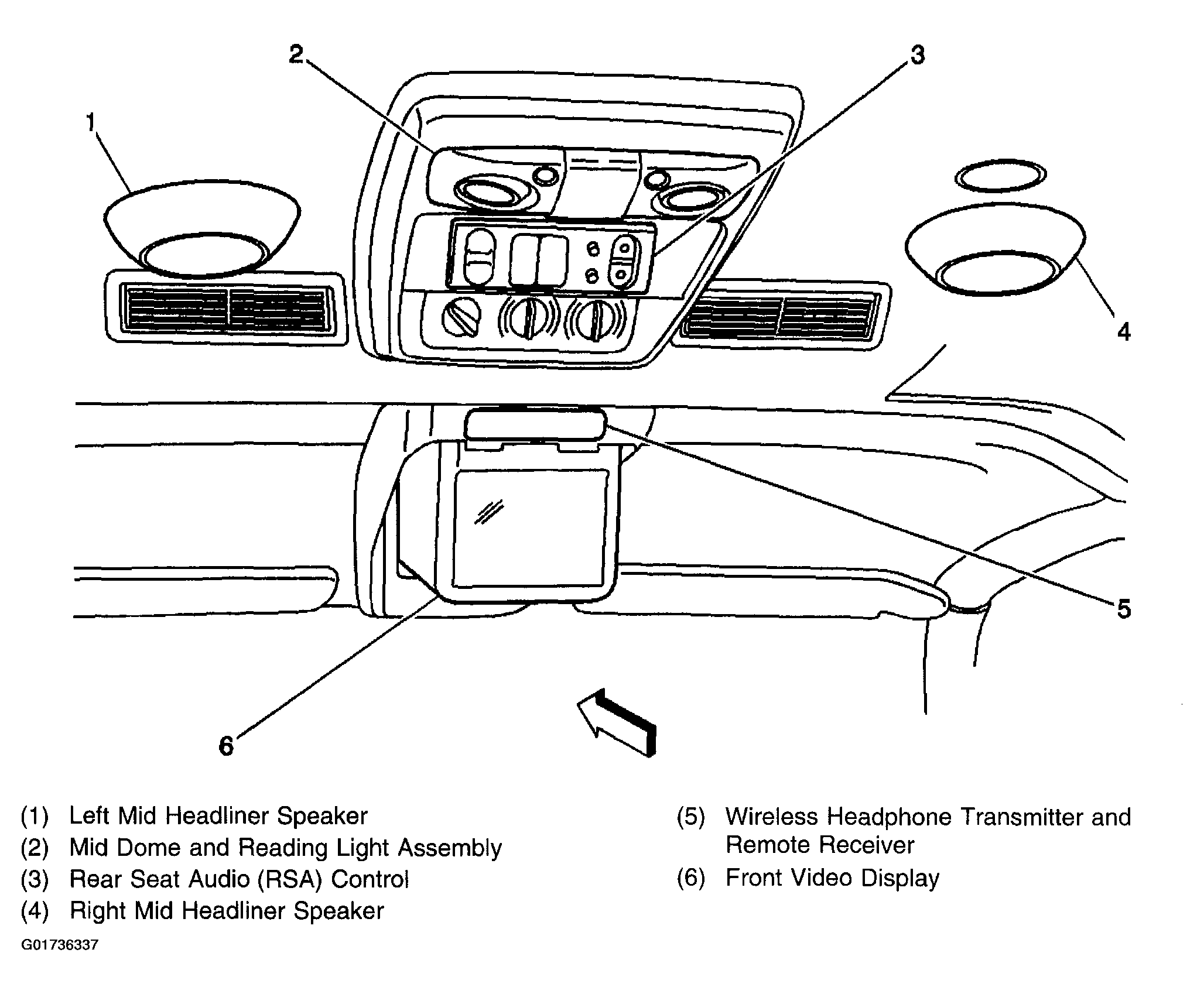 2
3
1
4
5
6

(1) Left Mid Headliner Speaker
(2) Mid Dome and Reading Light Assembly
(3) Rear Seat Audio (RSA) Control
(4) Right Mid Headliner Speaker

(5) Wireless Headphone Transmitter and Remote Receiver
(6) Front Video Display

G01736337