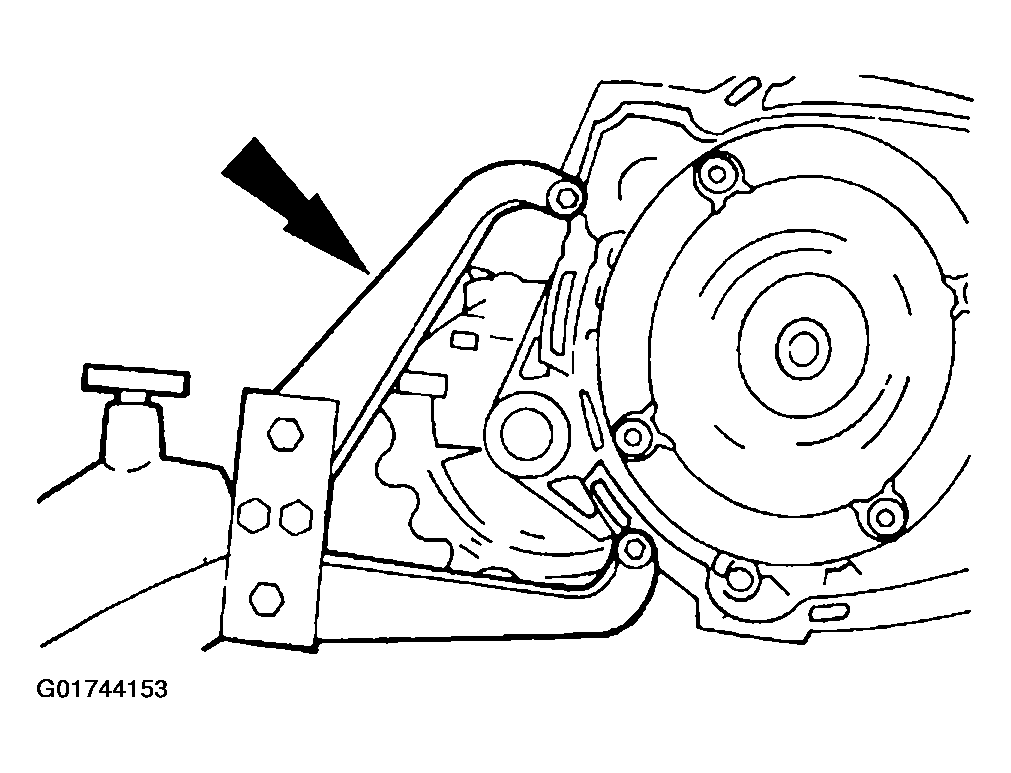 G01744153