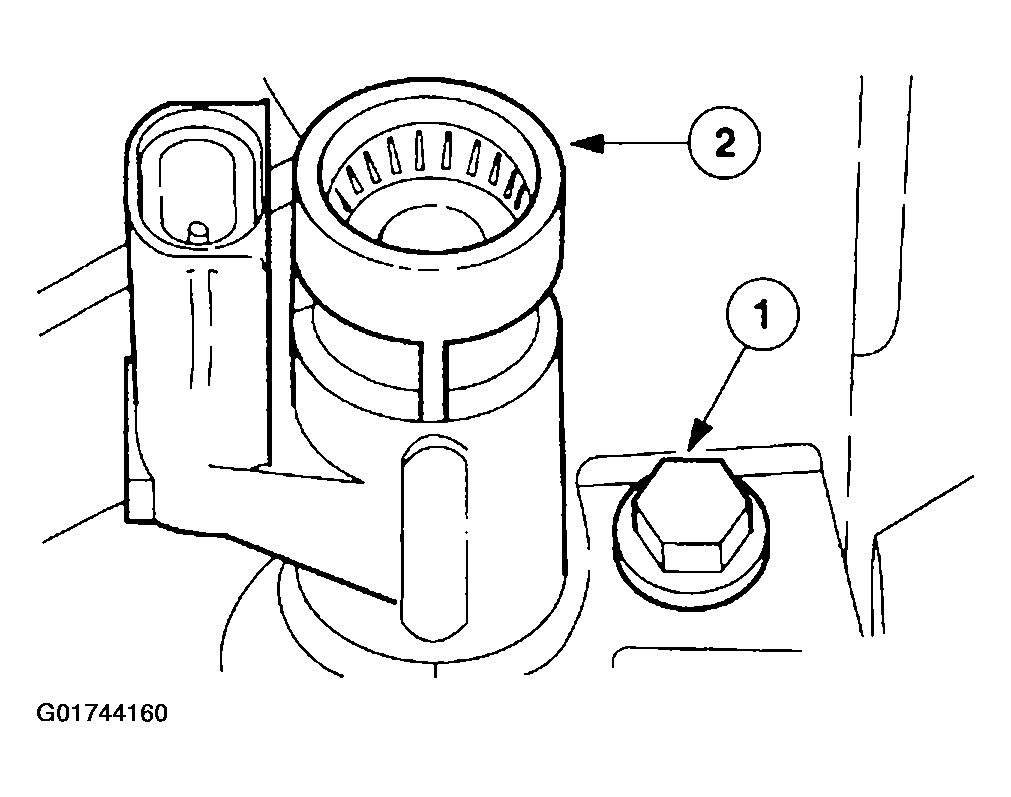 2

1

G01744160