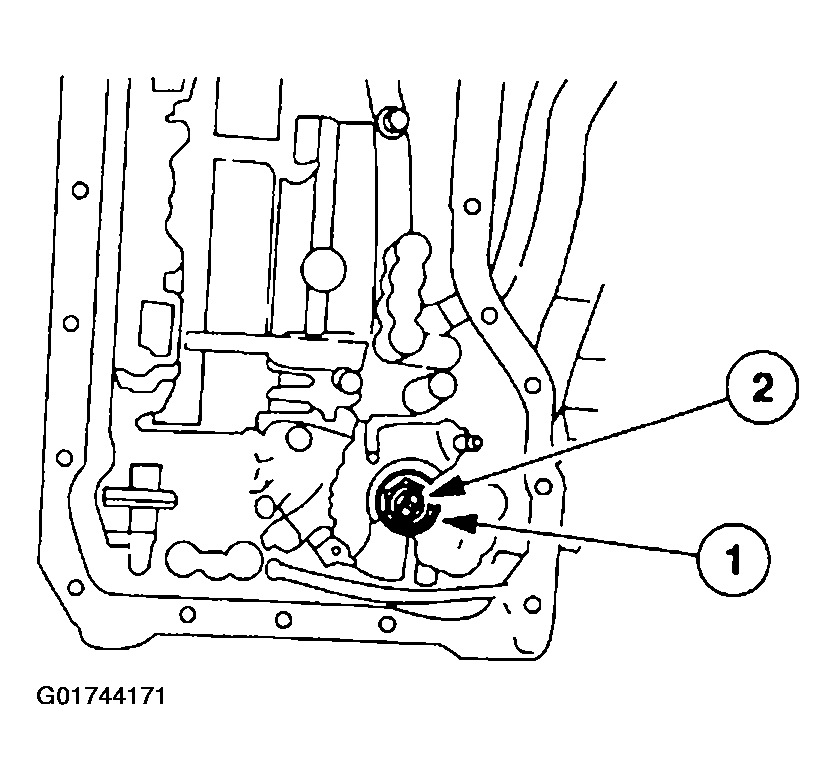 2

1

G01744171