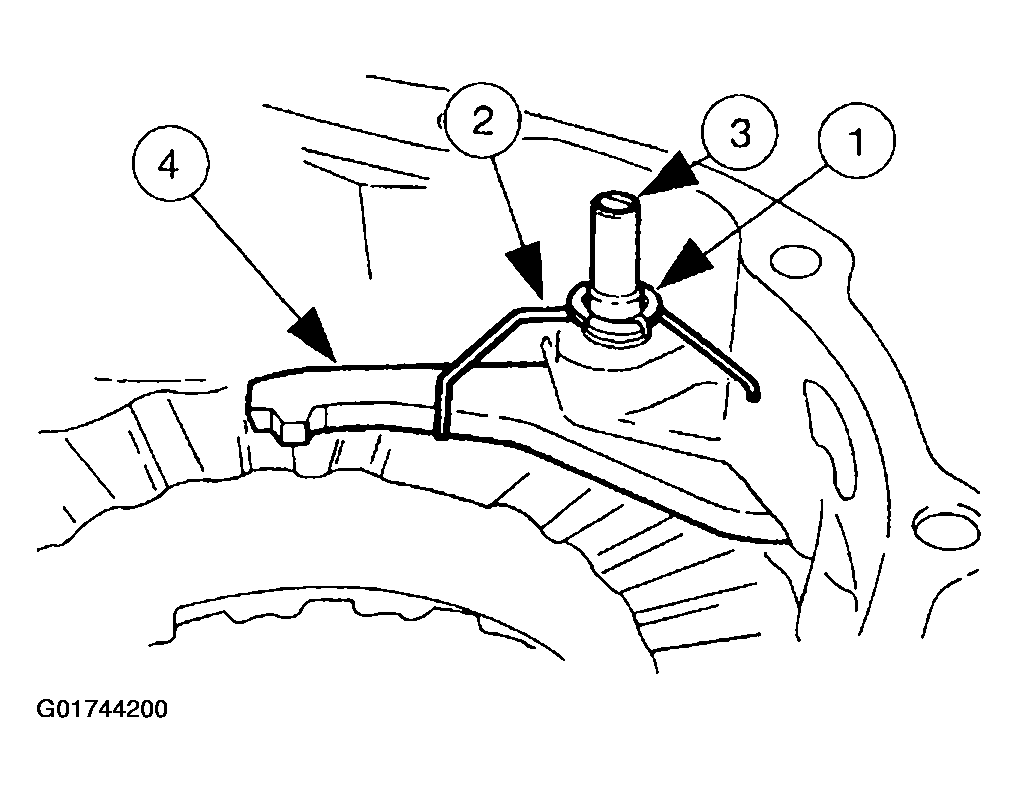 4
2
3
1
G01744200