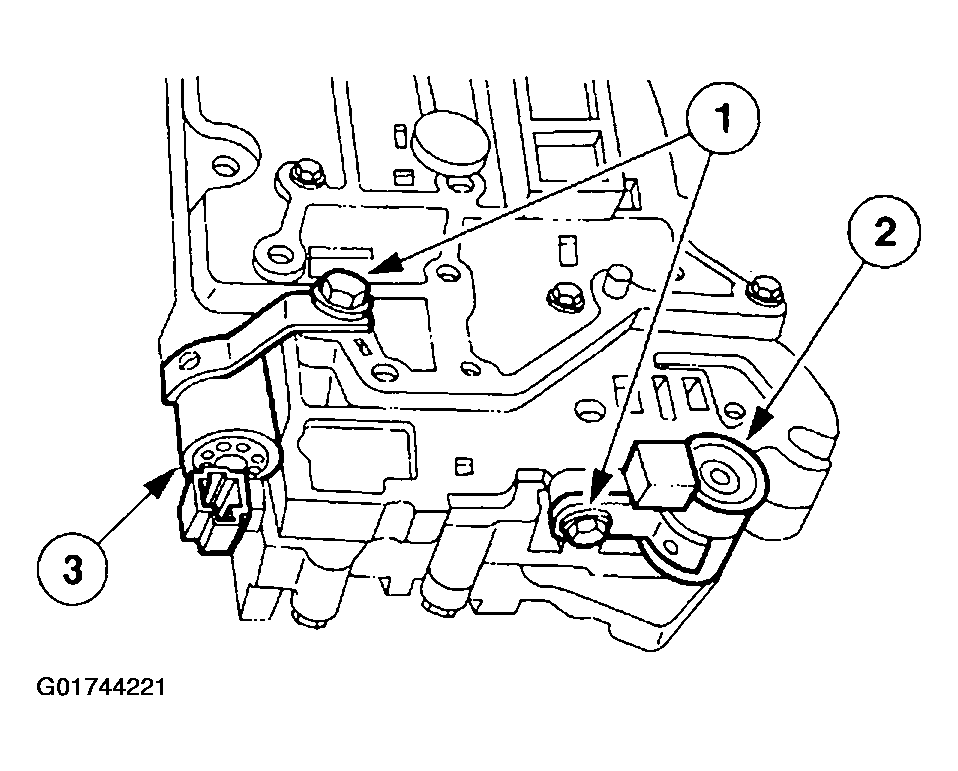 1
2
3
G01744221