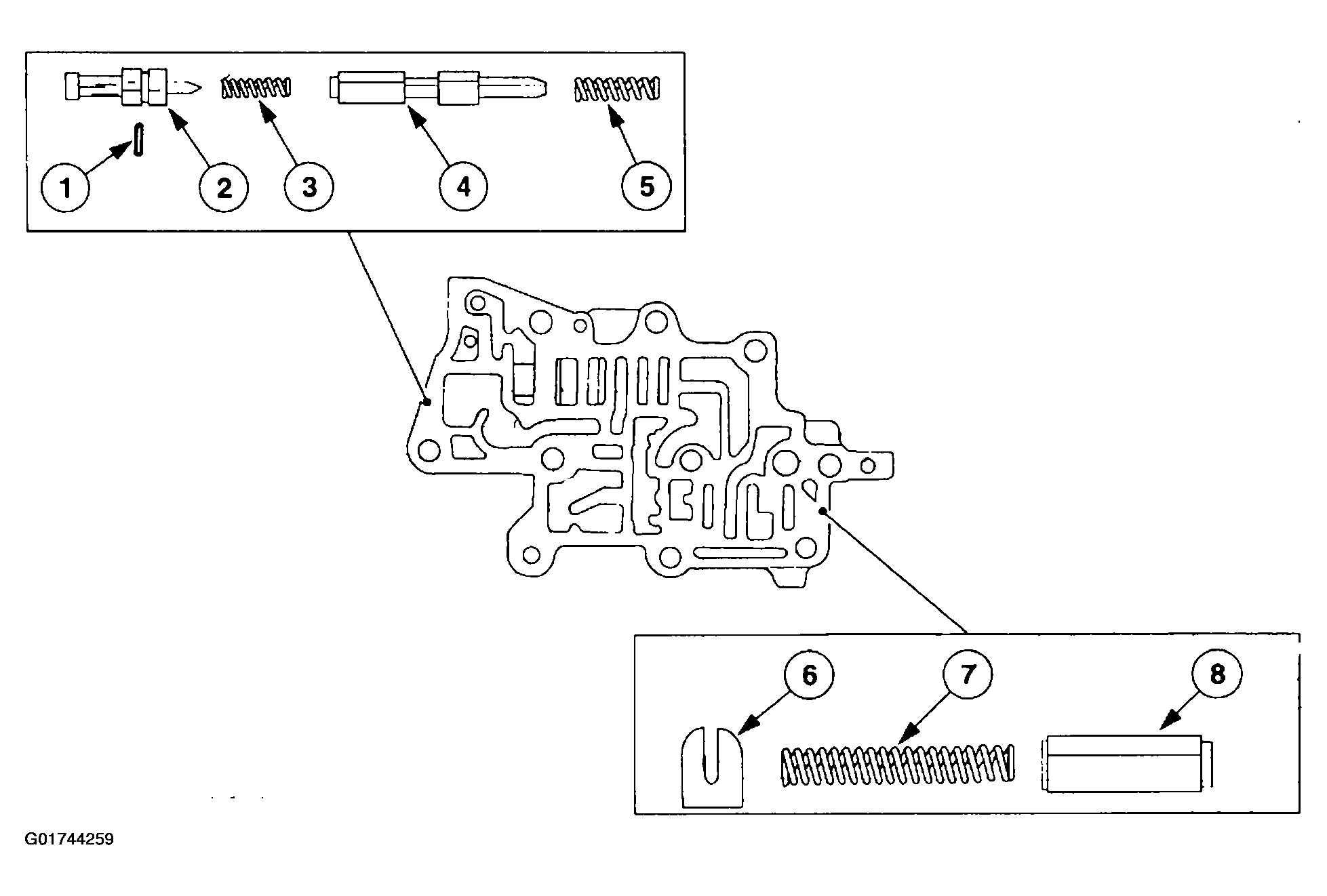 1
2
3
4
5
6
7
8
G01744259