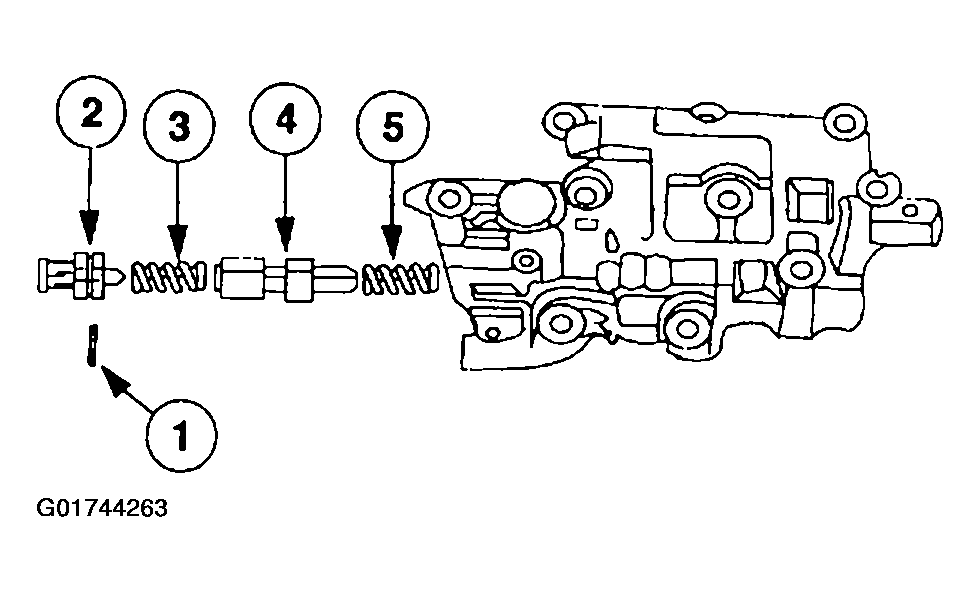 2
3
4
5
1
G01744263