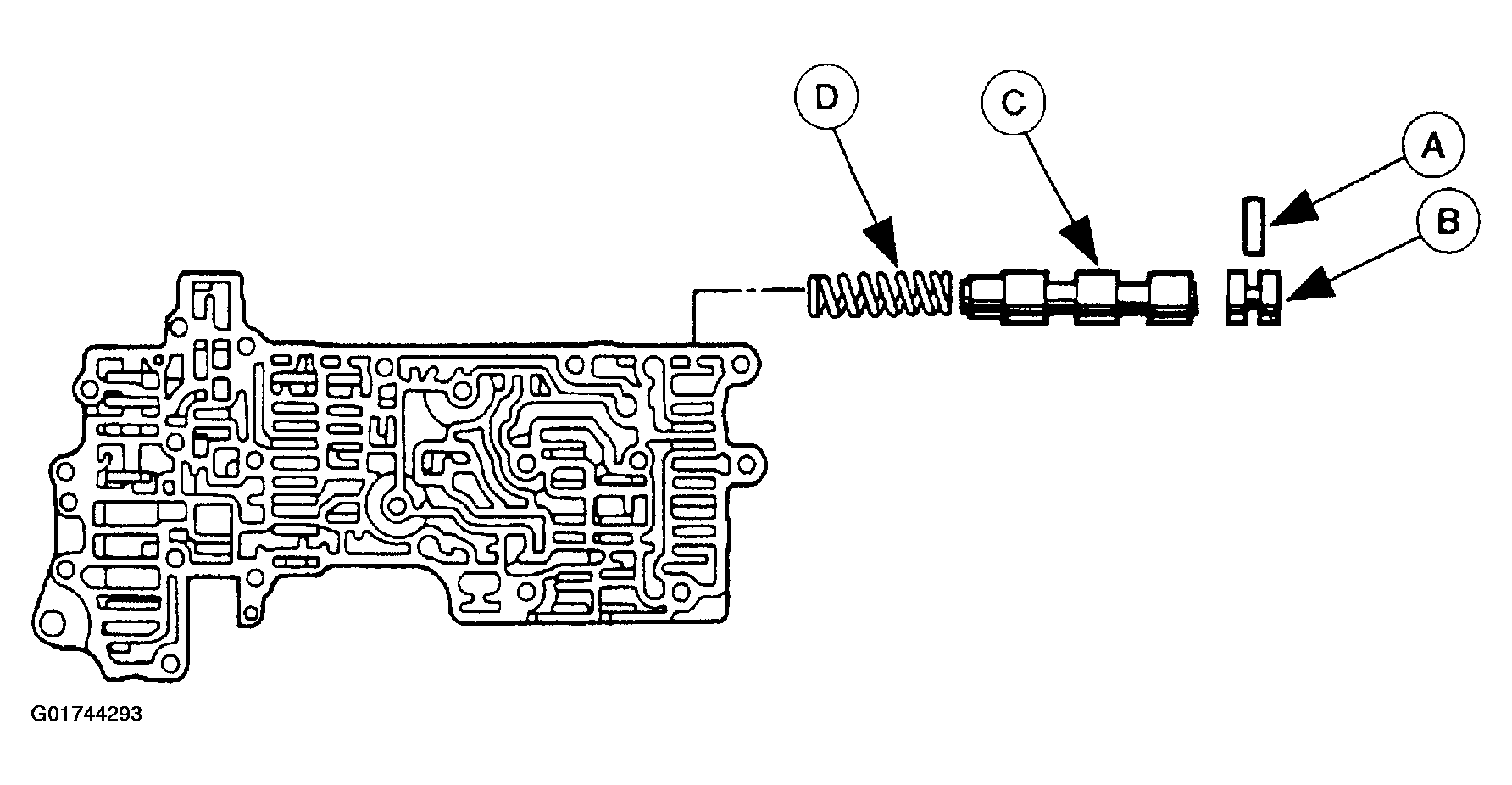 D
C
A
B
G01744293