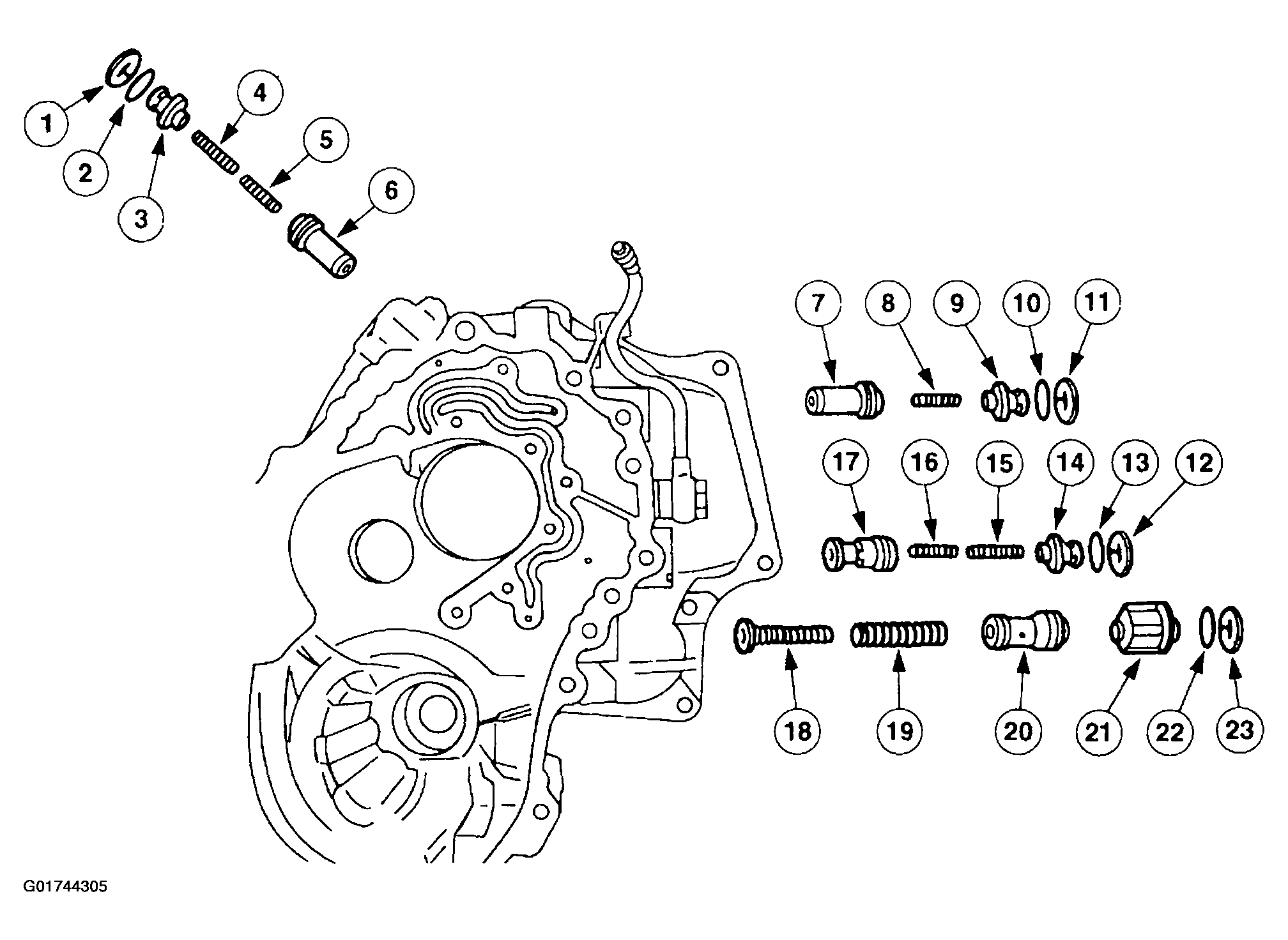 1
2
3
4
5
6
7
8
9
10
11
17
16
15
14
13
12
18
19
20
21
22
23
G01744305