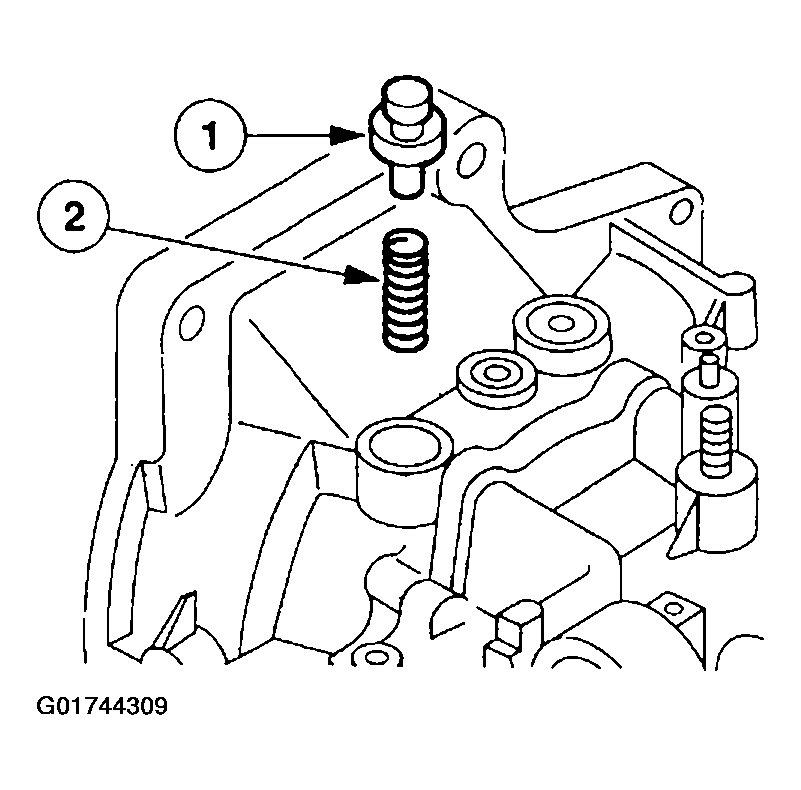 1

2

G01744309