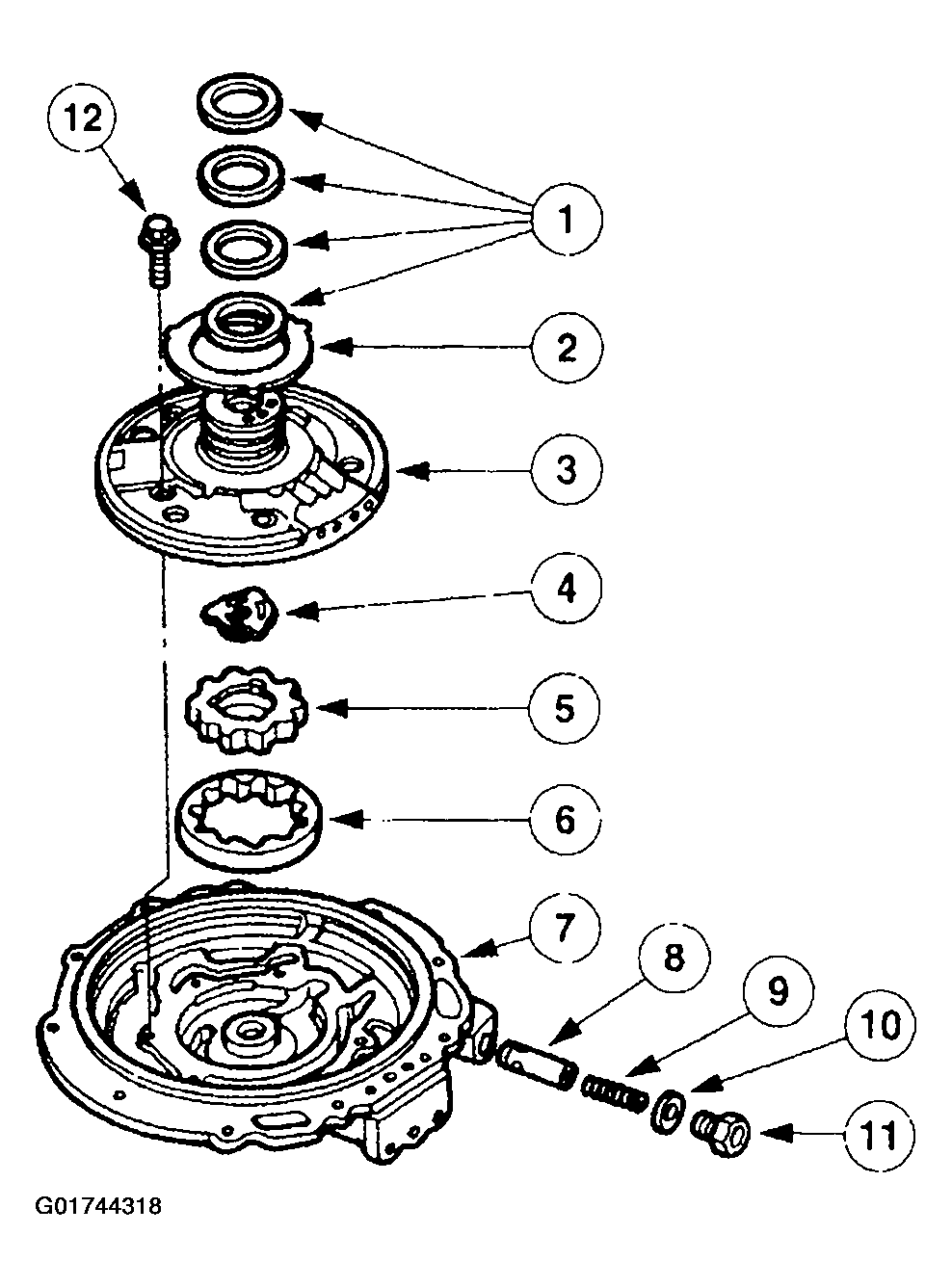 12
1
2
3
4
5
6
7
8
9
10
11
G01744318