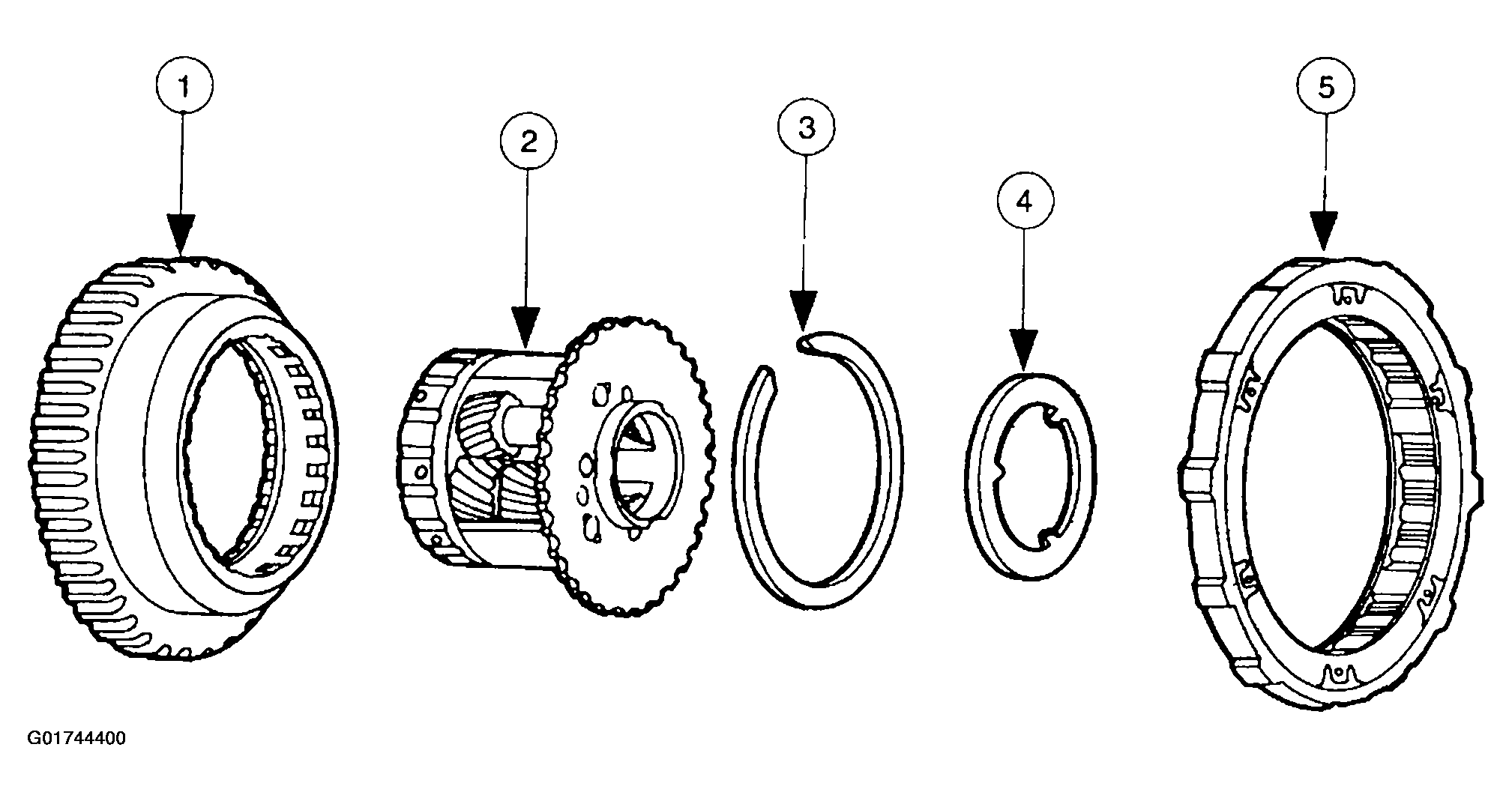 1
2
3
4
5
G01744400