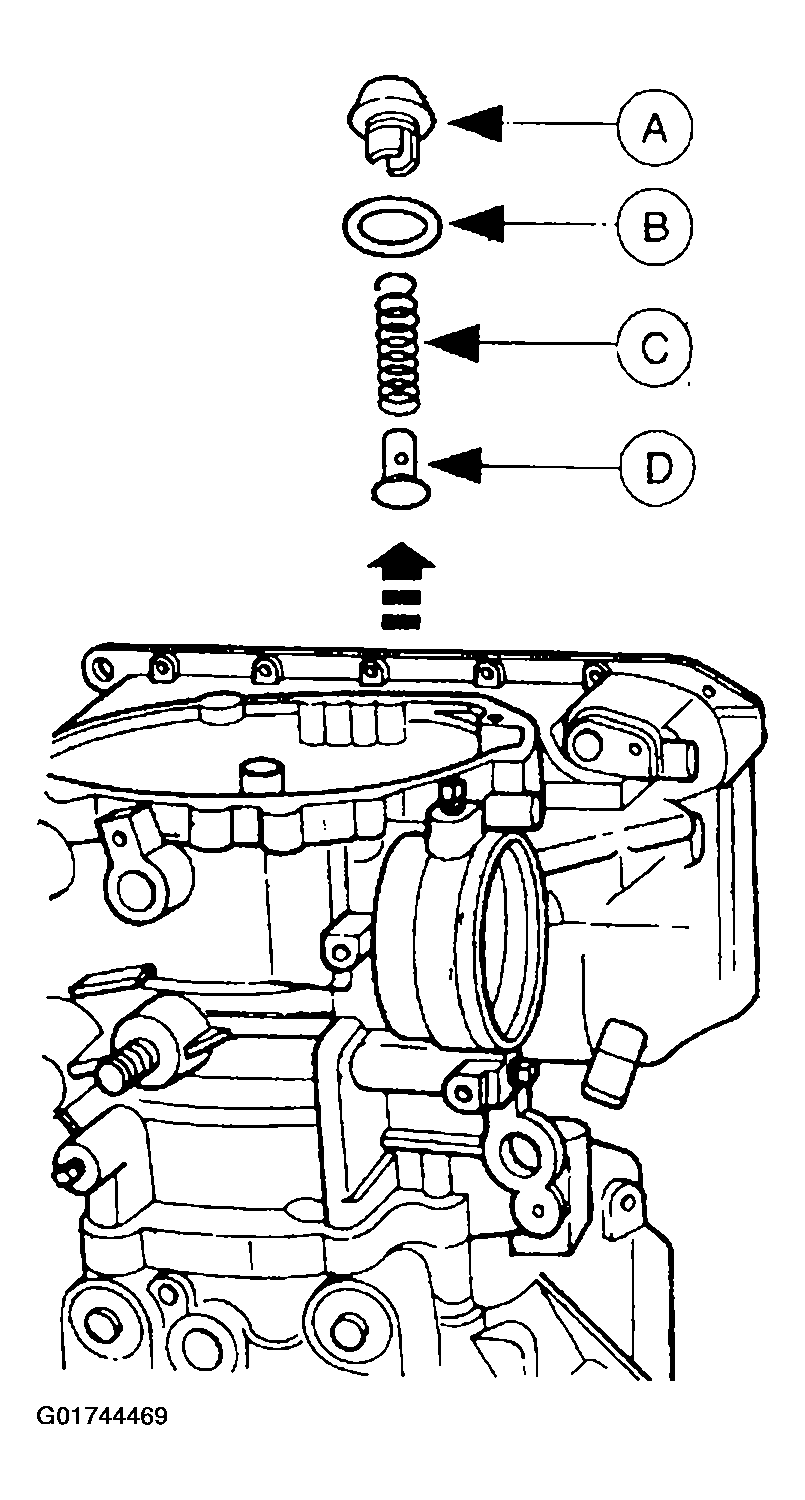 A
B
C
D
G01744469