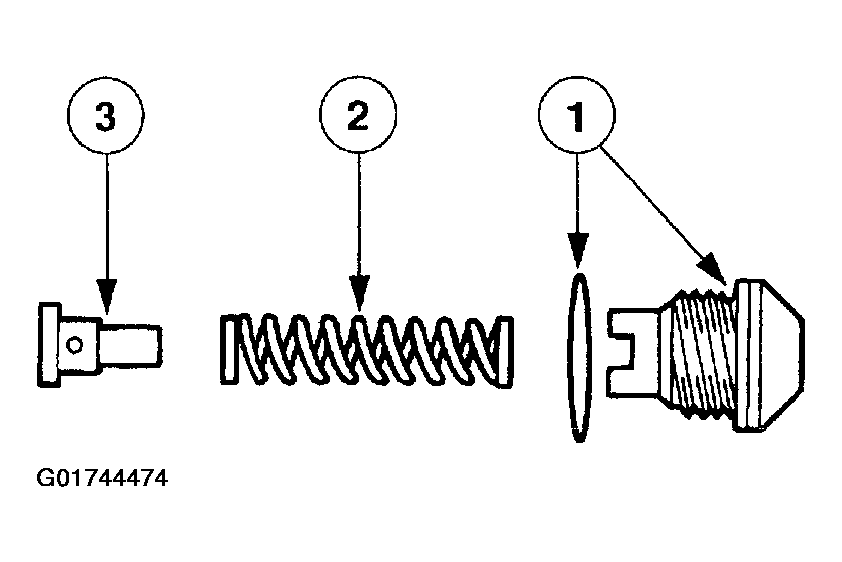 3
2
1
G01744474