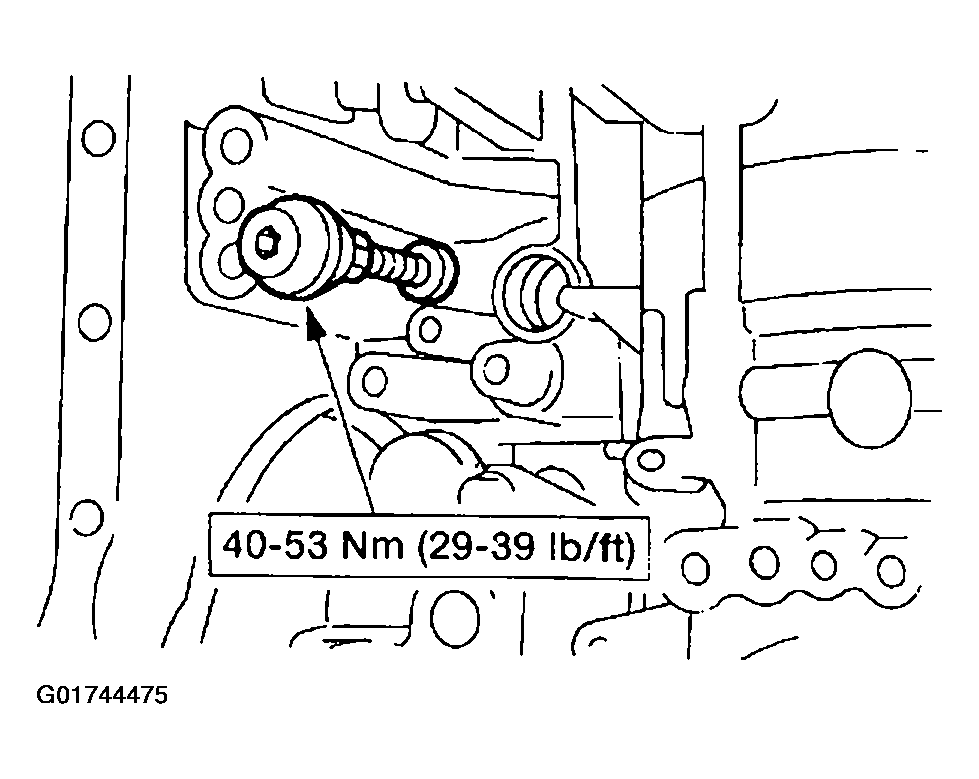 40-53 Nm (29-39 lb/ft)

G01744475