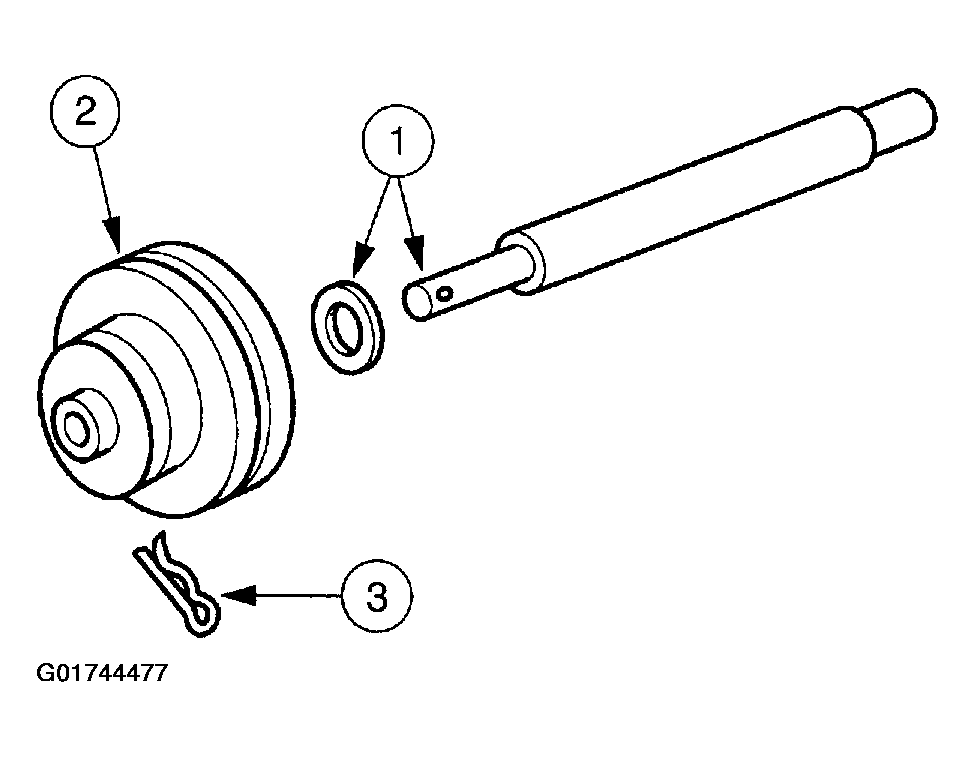 2

1

3

G01744477