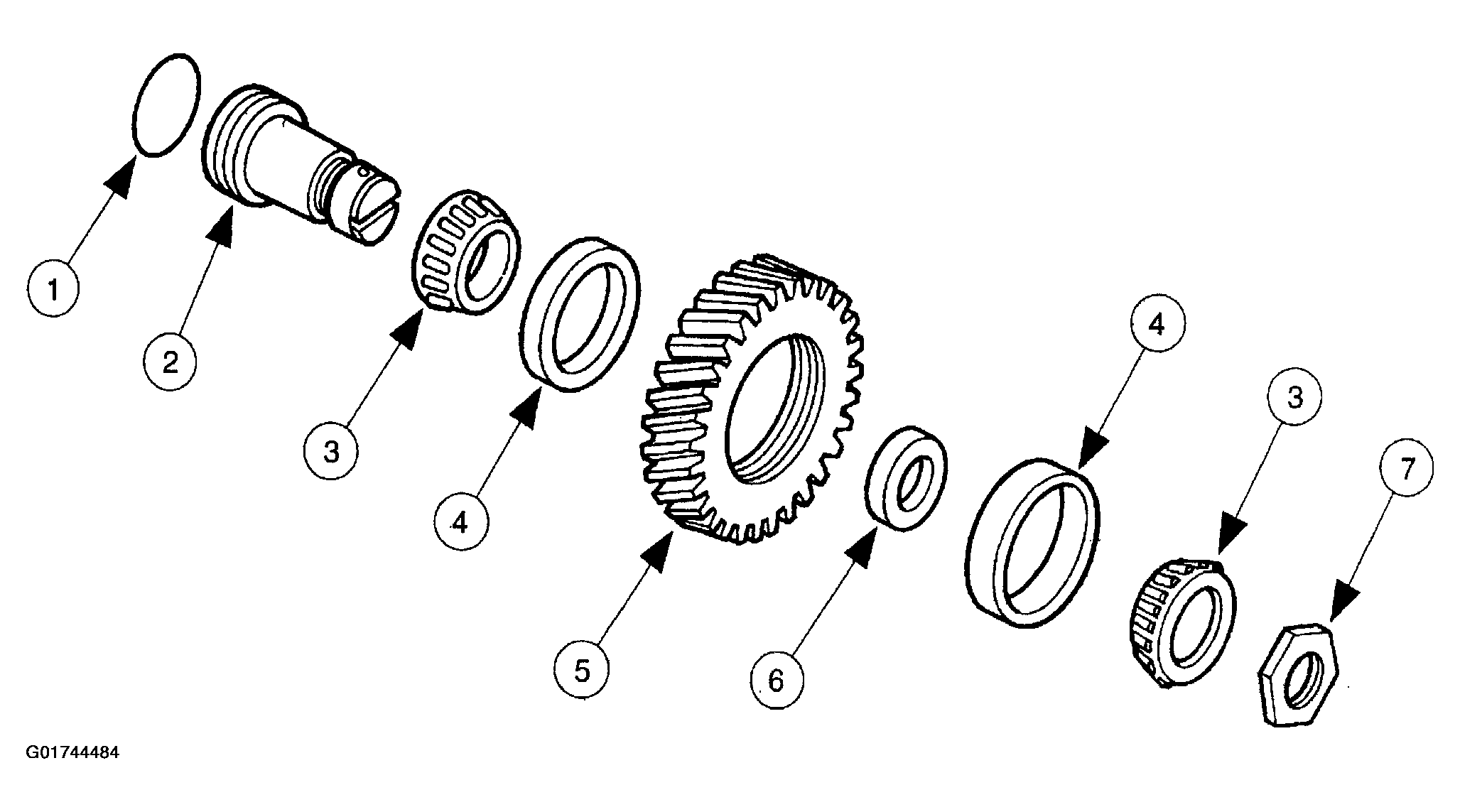 1
2
3
4
5
6
4
3
7
G01744484