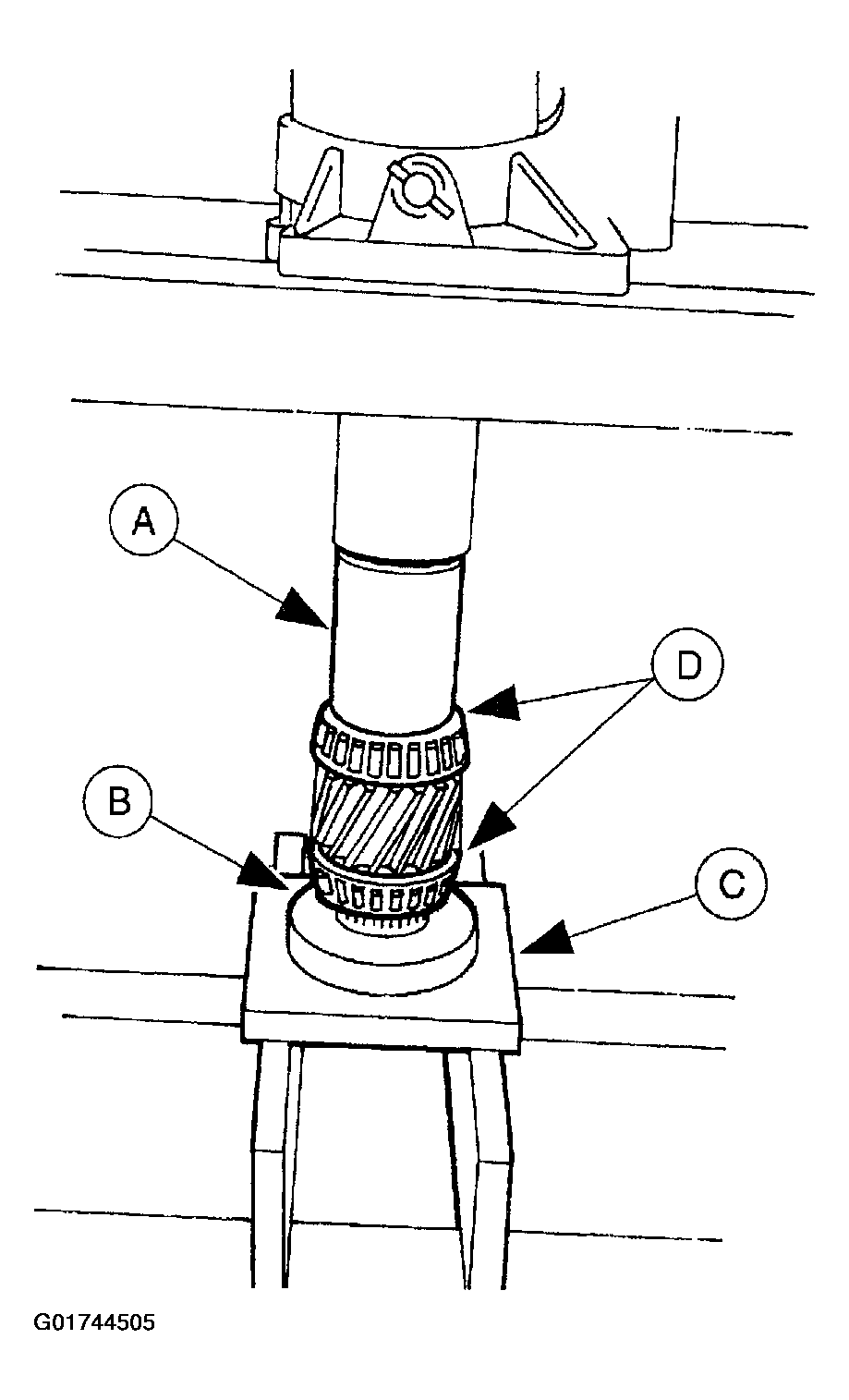 A
D
B
C
G01744505