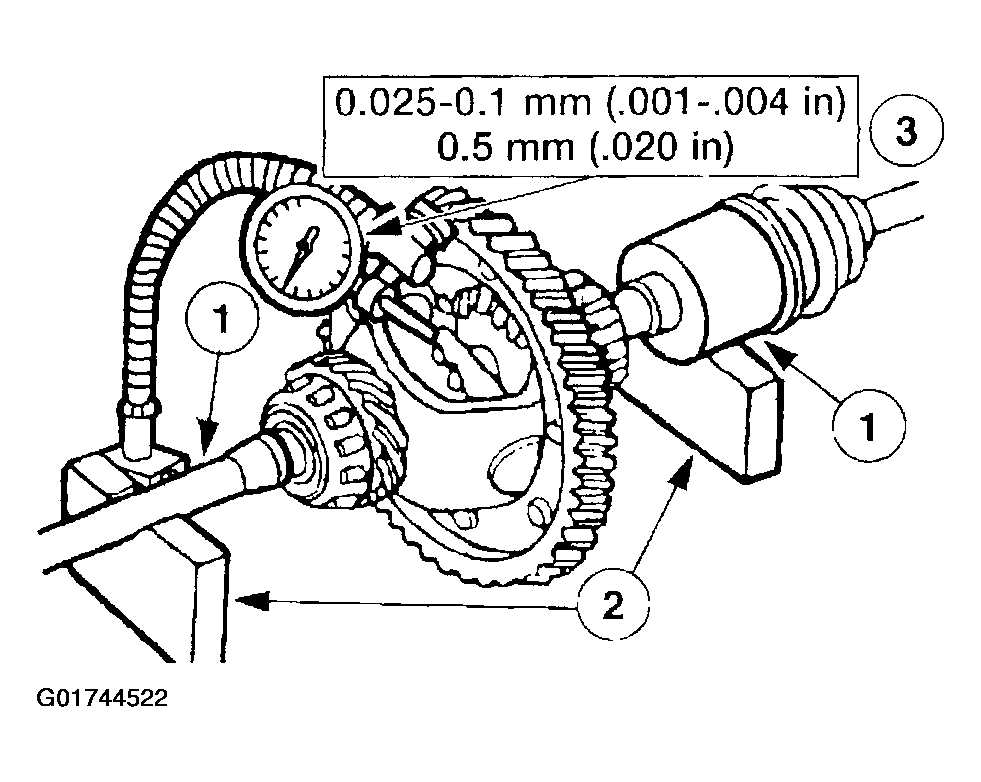 0.025-0.1 mm (.001-.004 in)
0.5 mm (.020 in)

3

1

1

2

G01744522