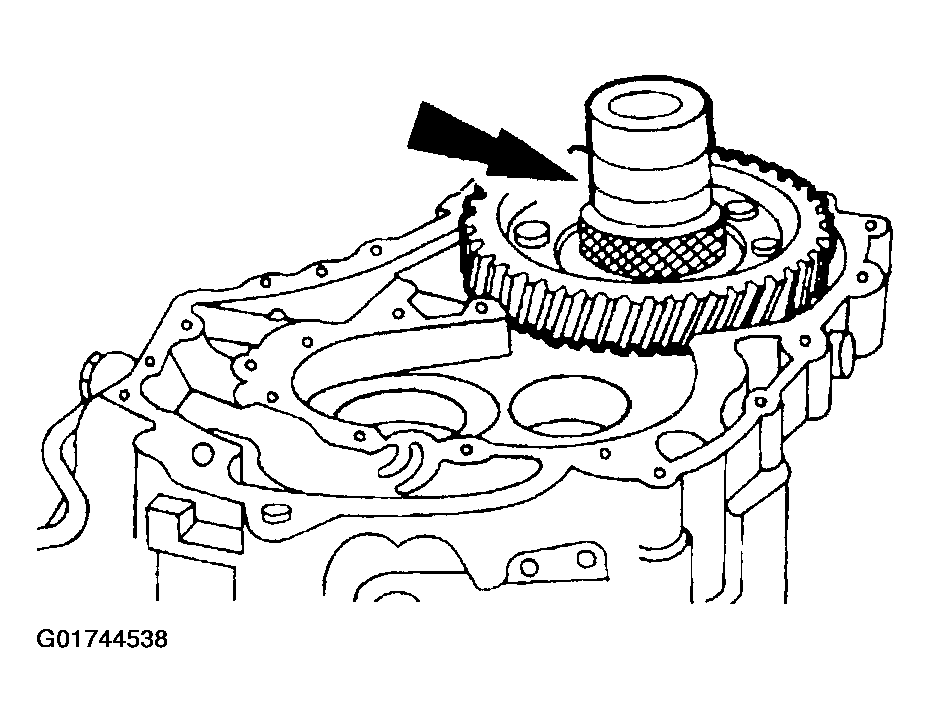 G01744538