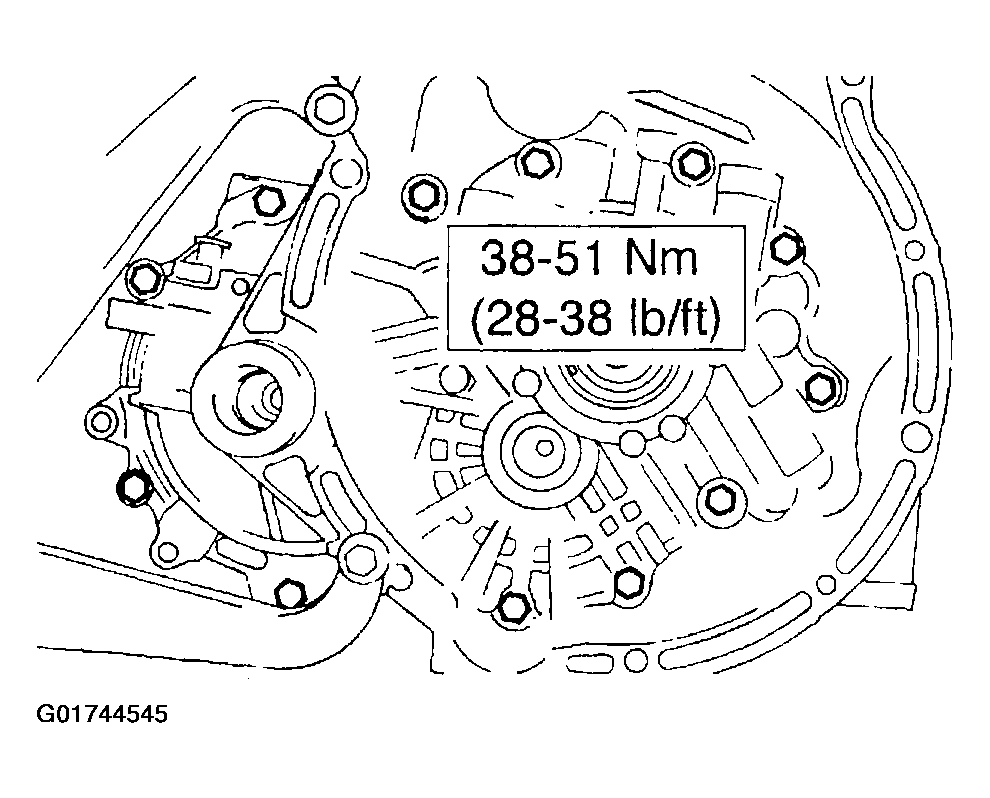 38-51 Nm
(28-38 lb/ft)

G01744545